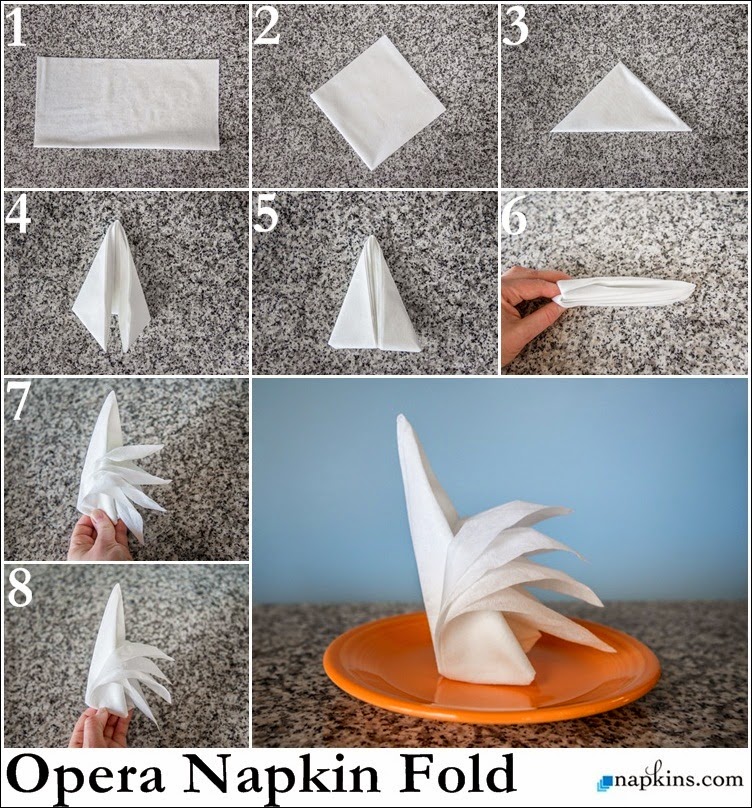 1
2
3
4
5
6
7
8
Opera Napkin Fold
napkins.com