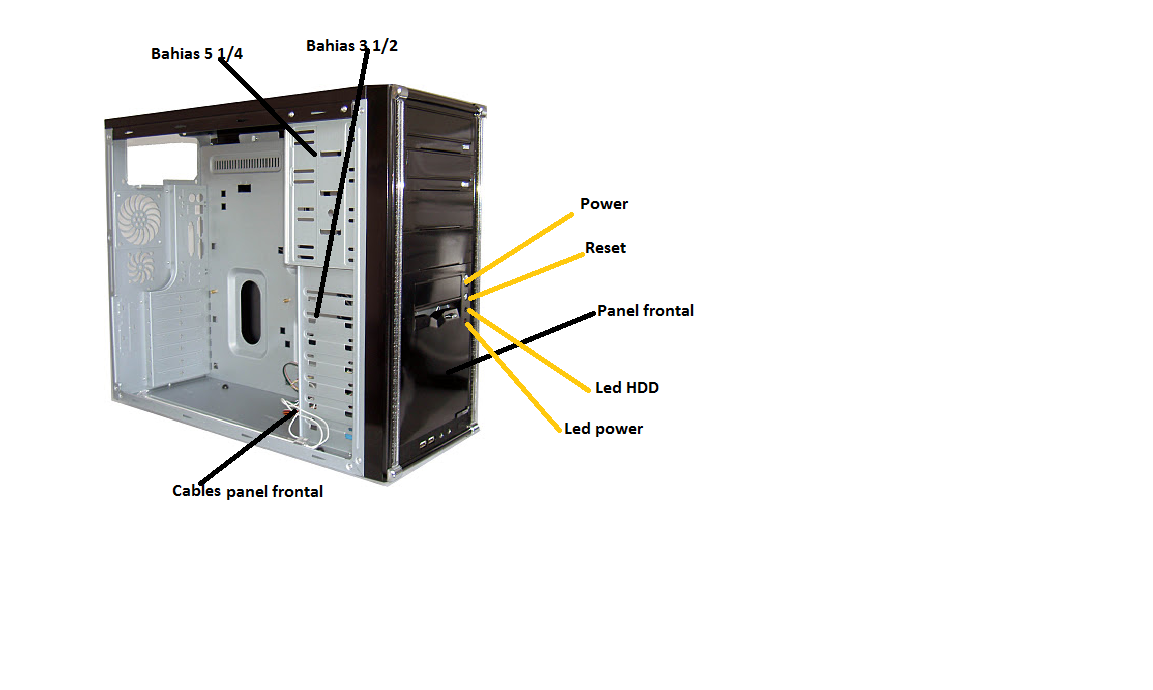 Bahias 5 1/4
Bahias 3 1/2
Power
Reset
Panel frontal
Led HDD
Led power
Cables panel frontal