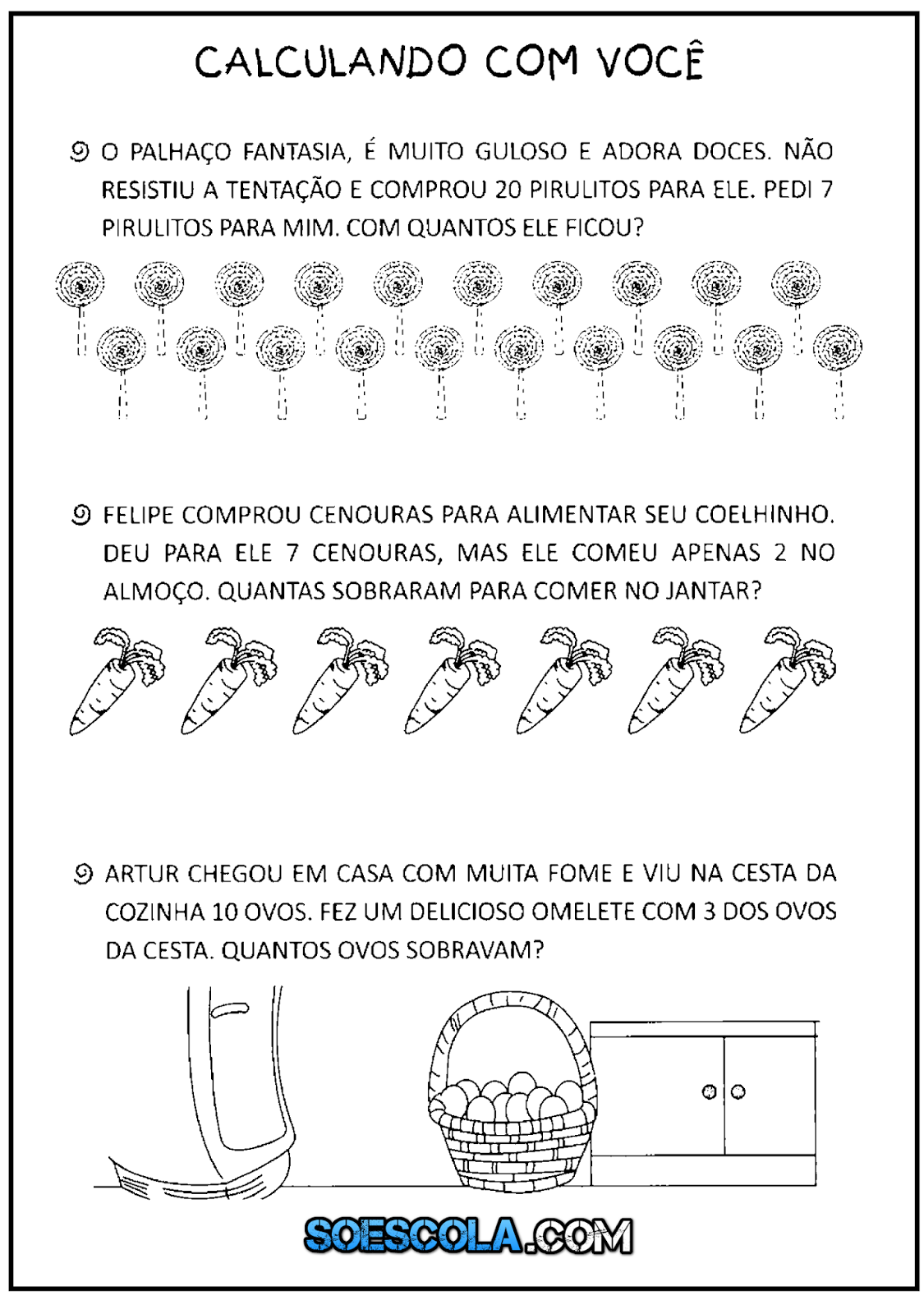 CALCULANDO COM VOCÊ

O PALHAÇO FANTASIA, É MUITO GULOSO E ADORA DOCES. NÃO RESISTIU A TENTAÇÃO E COMPROU 20 PIRULITOS PARA ELE. PEDI 7 PIRULITOS PARA MIM. COM QUANTOS ELE FICOU?

FELIPE COMPROU CENOURAS PARA ALIMENTAR SEU COELHINHO. DEU PARA ELE 7 CENOURAS, MAS ELE COMEU APENAS 2 NO ALMOÇO. QUANTAS SOBRARAM PARA COMER NO JANTAR?

ARTUR CHEGOU EM CASA COM MUITA FOME E VIU NA CESTA DA COZINHA 10 OVOS. FEZ UM DELICIOSO OMELETE COM 3 DOS OVOS DA CESTA. QUANTOS OVOS SOBRAVAM?

SOESCOLA.COM