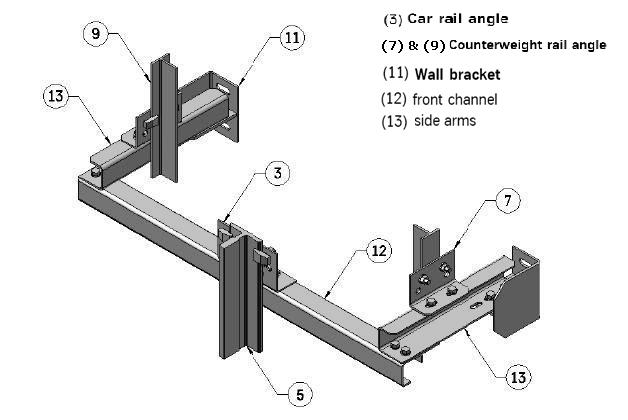 (3) Car rail angle

(7) & (9) Counterweight rail angle

(11) Wall bracket

(12) front channel

(13) side arms

9

11

13

3

7

12

13

5