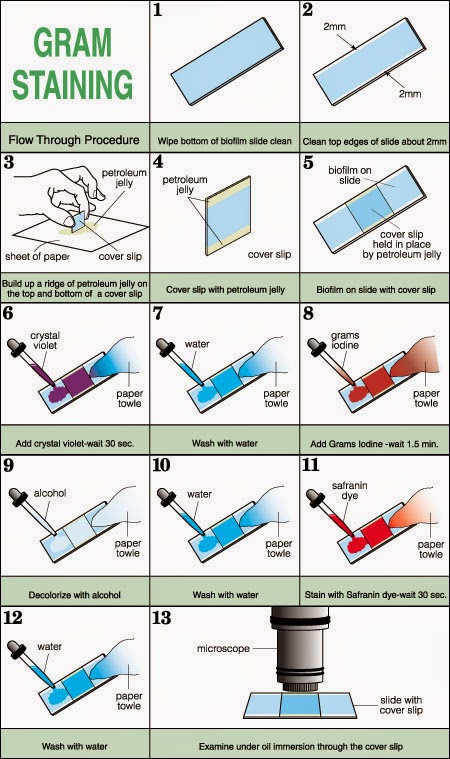 GRAM STAINING

Flow Through Procedure

1

Wipe bottom of biofilm slide clean

2

2mm

2mm

Clean top edges of slide about 2mm

3

petroleum jelly

sheet of paper

cover slip

Build up a ridge of petroleum jelly on the top and bottom of a cover slip

4

petroleum jelly

cover slip

Cover slip with petroleum jelly

5

biofilm on slide

cover slip held in place by petroleum jelly

Biofilm on slide with cover slip

6

crystal violet

paper towle

Add crystal violet-wait 30 sec.

7

water

paper towle

Wash with water

8

grams iodine

paper towle

Add Grams Iodine -wait 1.5 min.

9

alcohol

paper towle

Decolorize with alcohol

10

water

paper towle

Wash with water

11

safranin dye

paper towle

Stain with Safranin dye-wait 30 sec.

12

water

paper towle

Wash with water

13

microscope

slide with cover slip

Examine under oil immersion through the cover slip