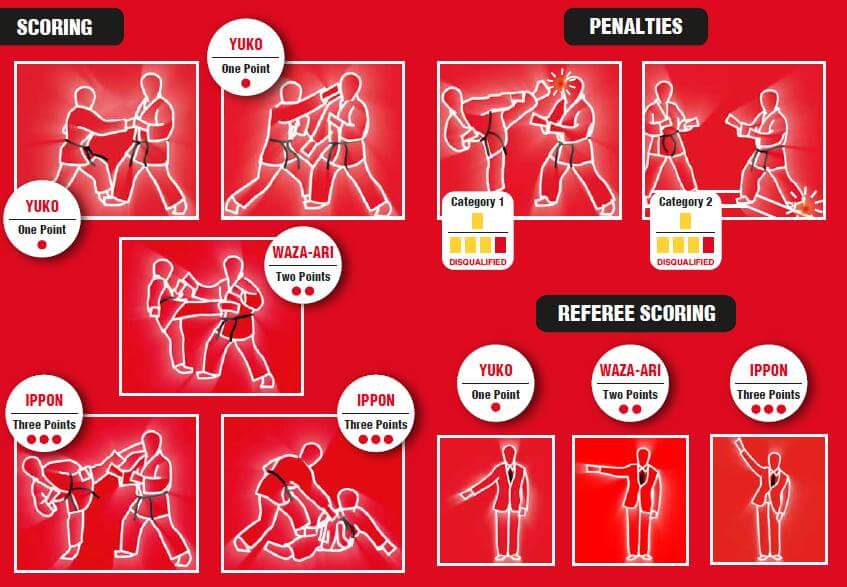 SCORING

YUKO
One Point

YUKO
One Point

WAZA-ARI
Two Points

IPPON
Three Points

IPPON
Three Points

PENALTIES

Category 1
DISQUALIFIED

Category 2
DISQUALIFIED

REFEREE SCORING

YUKO
One Point

WAZA-ARI
Two Points

IPPON
Three Points