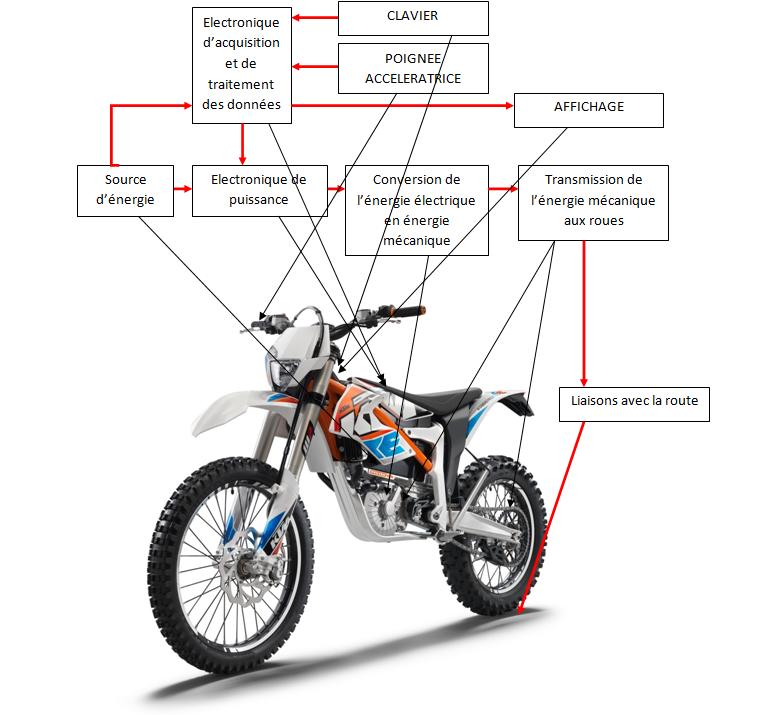 Electronique d'acquisition et de traitement des données

CLAVIER

POIGNEE ACCELERATRICE

AFFICHAGE

Source d'énergie

Electronique de puissance

Conversion de l'énergie électrique en énergie mécanique

Transmission de l'énergie mécanique aux roues

Liaisons avec la route