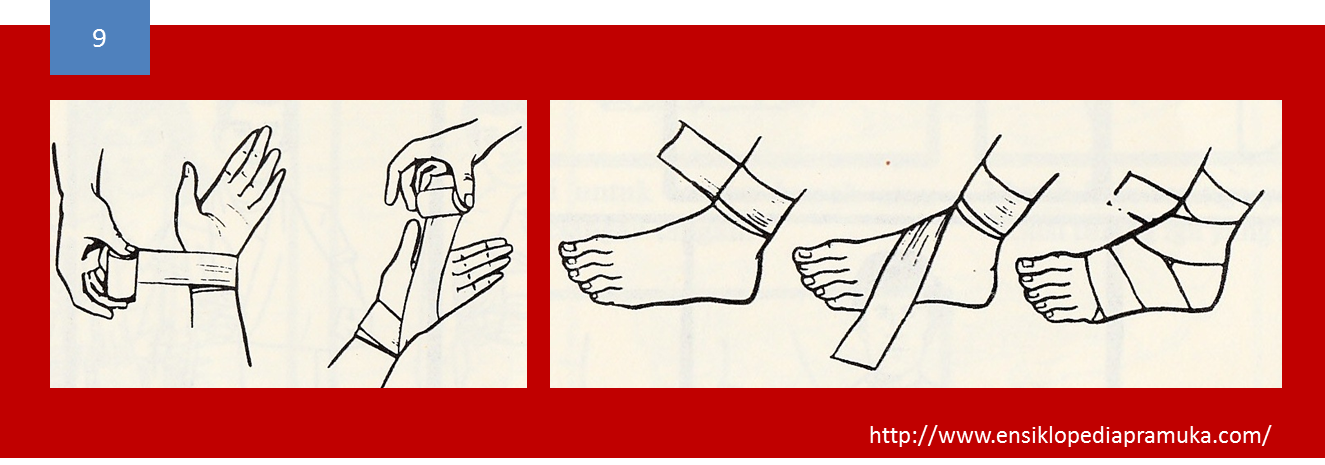 9

http://www.ensiklopediapramuka.com/