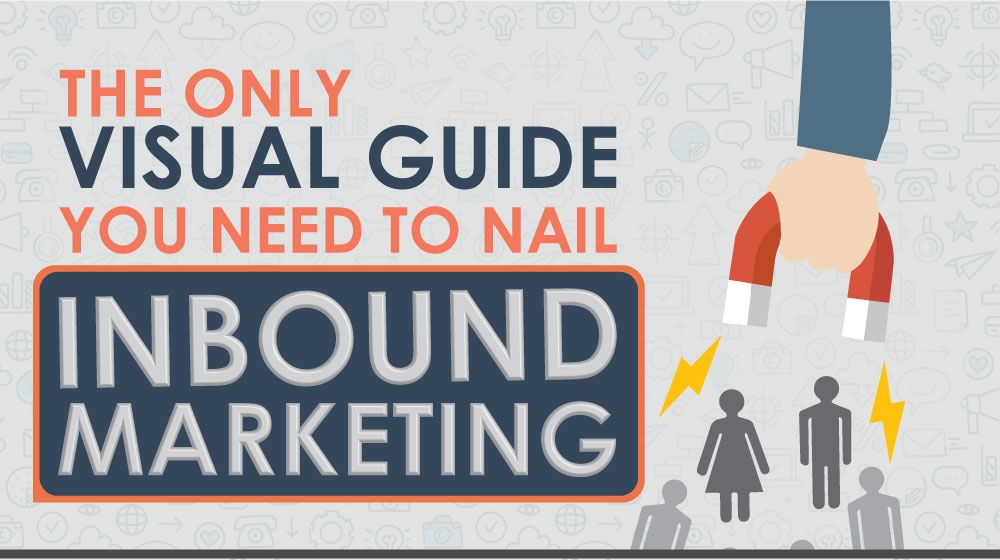 THE ONLY
VISUAL GUIDE
YOU NEED TO NAIL

INBOUND
MARKETING