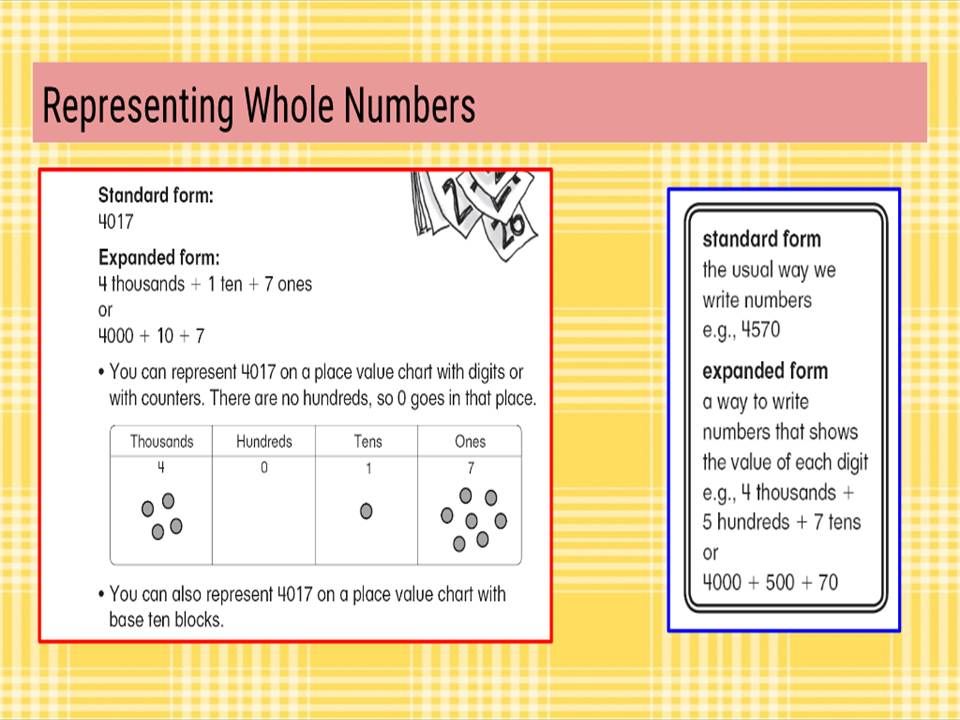 Representing Whole Numbers

Standard form:
4017

Expanded form:
4 thousands + 1 ten + 7 ones
or
4000 + 10 + 7

• You can represent 4017 on a place value chart with digits or with counters. There are no hundreds, so 0 goes in that place.

| Thousands | Hundreds | Tens | Ones |
|---|---|---|---|
| 4 | 0 | 1 | 7 |

• You can also represent 4017 on a place value chart with base ten blocks.

standard form
the usual way we write numbers
e.g., 4570

expanded form
a way to write numbers that shows the value of each digit
e.g., 4 thousands + 5 hundreds + 7 tens
or
4000 + 500 + 70