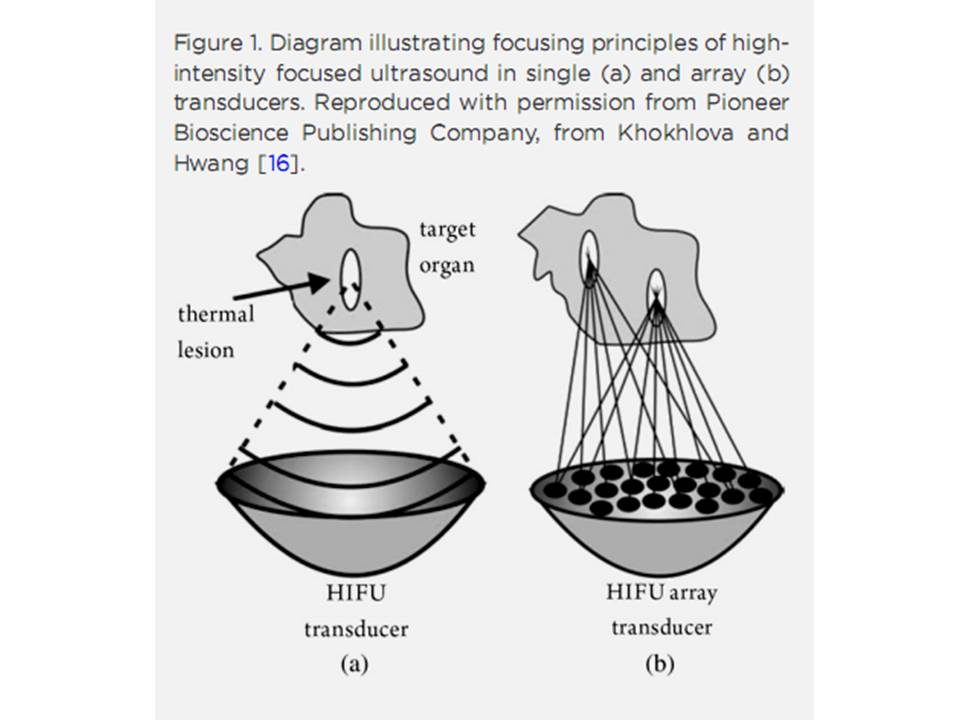 Figure 1. Diagram illustrating focusing principles of high-intensity focused ultrasound in single (a) and array (b) transducers. Reproduced with permission from Pioneer Bioscience Publishing Company, from Khokhlova and Hwang [16].

target organ

thermal lesion

HIFU transducer
(a)

HIFU array transducer
(b)