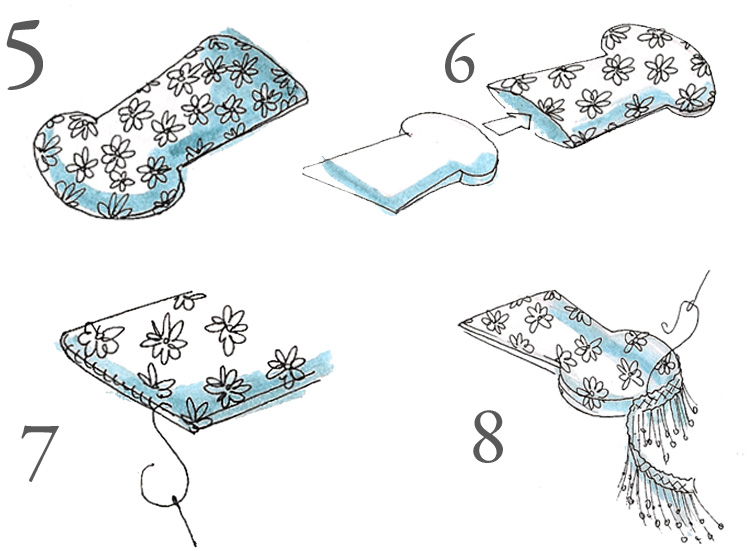 5

6

7

8