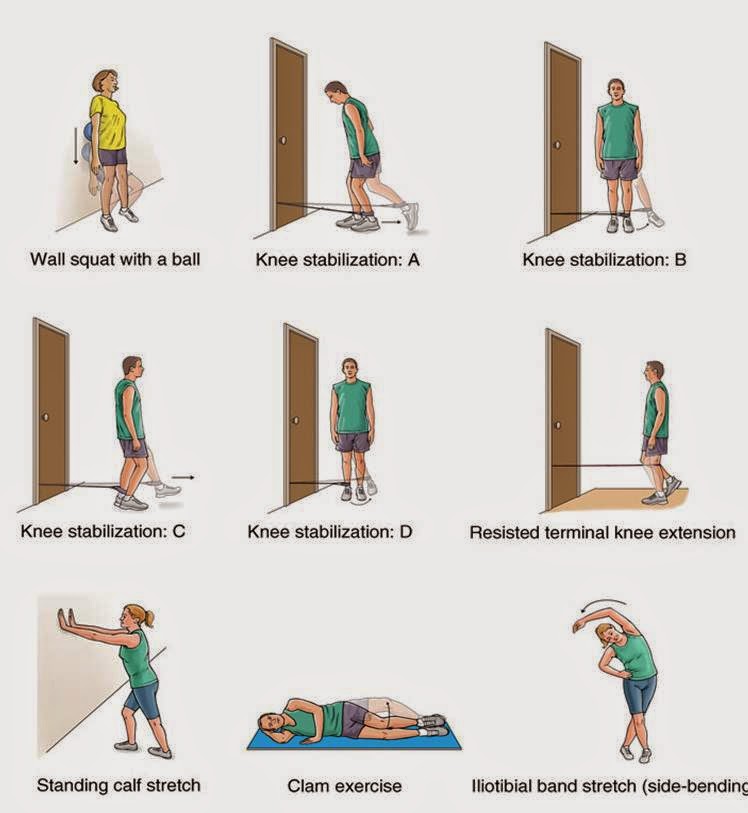 Wall squat with a ball

Knee stabilization: A

Knee stabilization: B

Knee stabilization: C

Knee stabilization: D

Resisted terminal knee extension

Standing calf stretch

Clam exercise

Iliotibial band stretch (side-bending