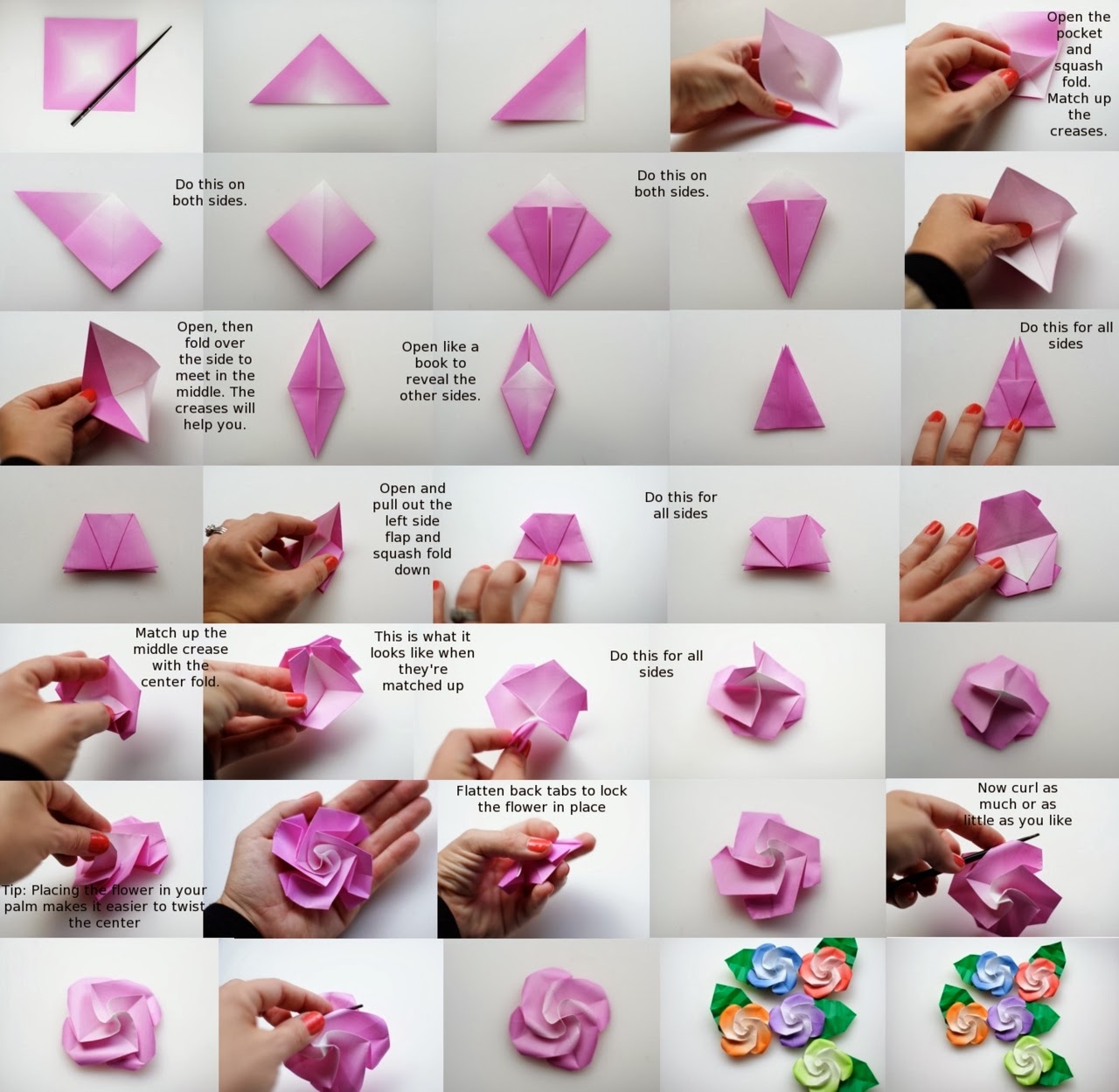 Open the pocket and squash fold. Match up the creases.

Do this on both sides.

Do this on both sides.

Open, then fold over the side to meet in the middle. The creases will help you.

Open like a book to reveal the other sides.

Do this for all sides

Open and pull out the left side flap and squash fold down

Do this for all sides

Match up the middle crease with the center fold.

This is what it looks like when they're matched up

Do this for all sides

Tip: Placing the flower in your palm makes it easier to twist the center

Flatten back tabs to lock the flower in place

Now curl as much or as little as you like