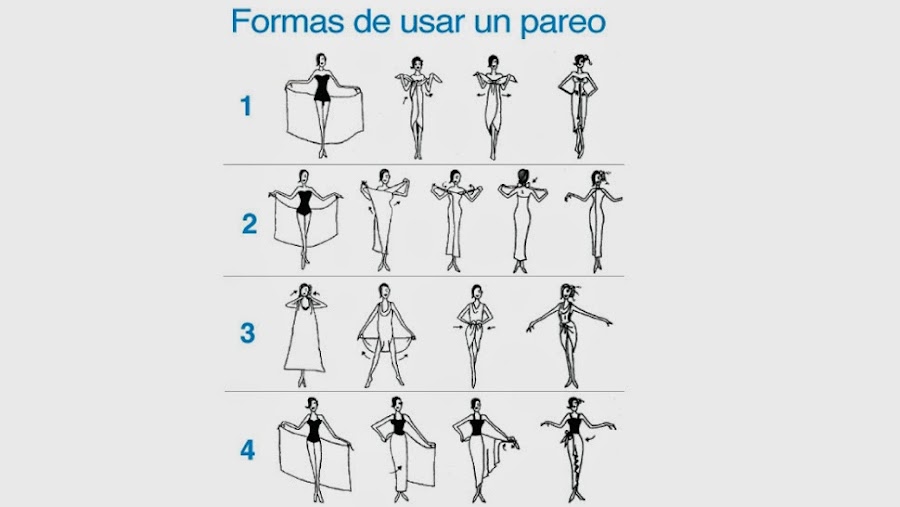 Formas de usar un pareo

1

2

3

4