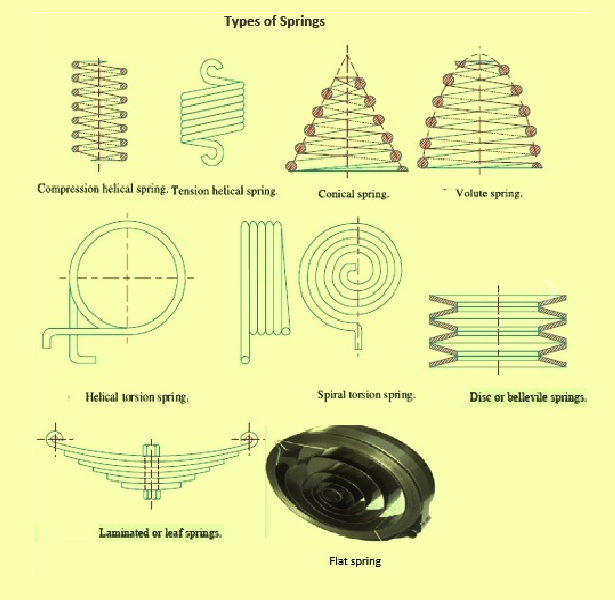 Types of Springs

Compression helical spring. Tension helical spring. Conical spring. Volute spring.

Helical torsion spring. Spiral torsion spring. Disc or bellevile springs.

Laminated or leaf springs.

Flat spring