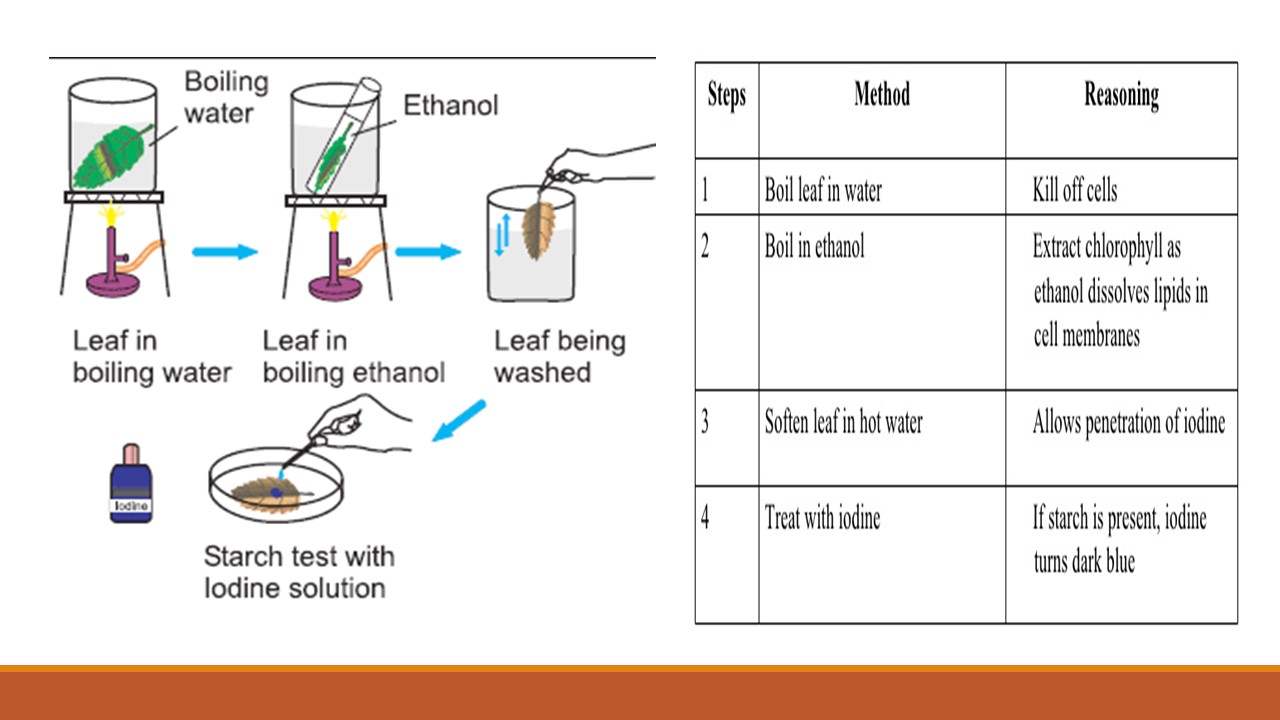 Boiling water

Ethanol

Leaf in boiling water

Leaf in boiling ethanol

Leaf being washed

Iodine

Starch test with Iodine solution

| Steps | Method | Reasoning |
|---|---|---|
| 1 | Boil leaf in water | Kill off cells |
| 2 | Boil in ethanol | Extract chlorophyll as ethanol dissolves lipids in cell membranes |
| 3 | Soften leaf in hot water | Allows penetration of iodine |
| 4 | Treat with iodine | If starch is present, iodine turns dark blue |