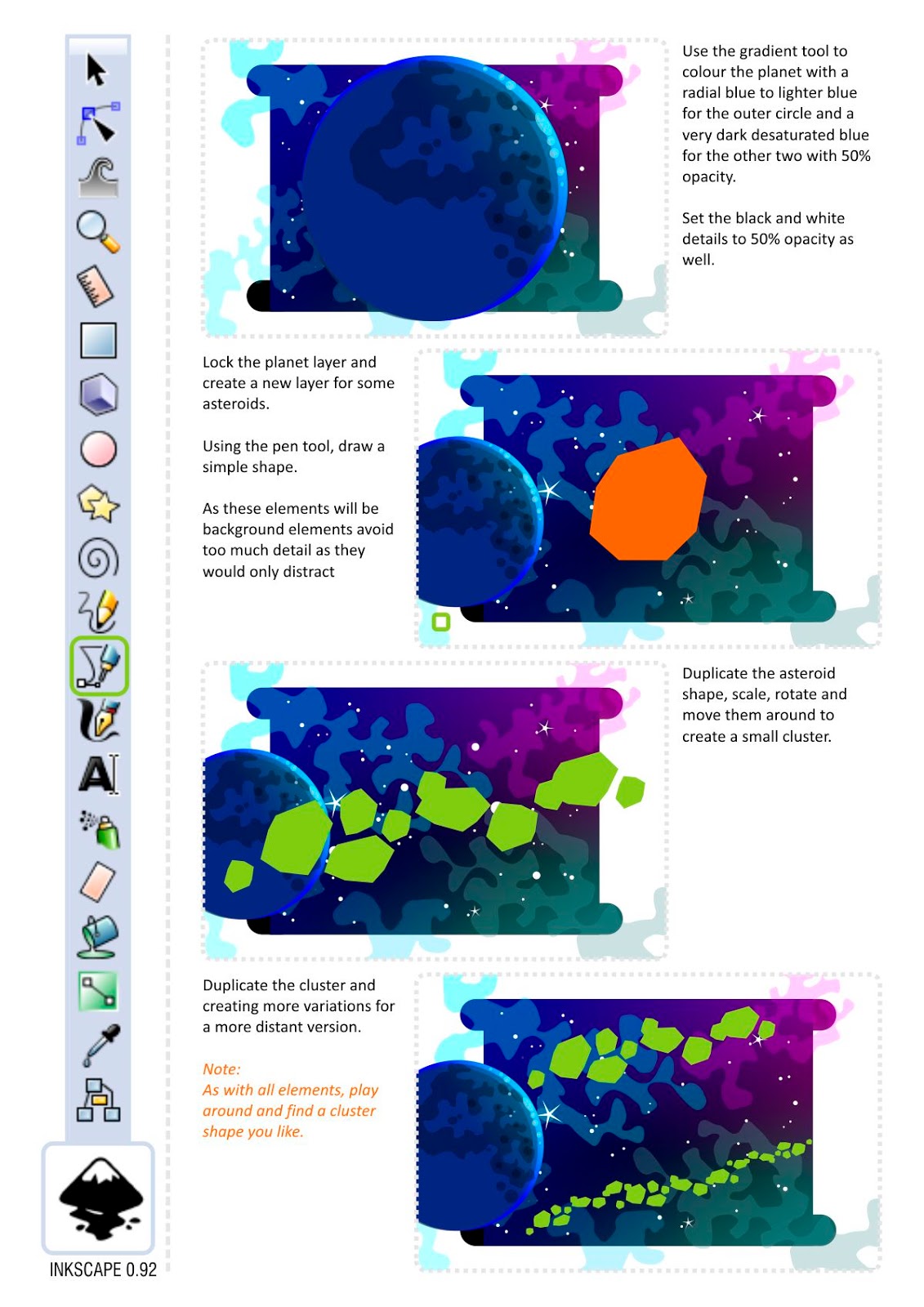 Use the gradient tool to colour the planet with a radial blue to lighter blue for the outer circle and a very dark desaturated blue for the other two with 50% opacity.

Set the black and white details to 50% opacity as well.

Lock the planet layer and create a new layer for some asteroids.

Using the pen tool, draw a simple shape.

As these elements will be background elements avoid too much detail as they would only distract

Duplicate the asteroid shape, scale, rotate and move them around to create a small cluster.

Duplicate the cluster and creating more variations for a more distant version.

Note:
As with all elements, play around and find a cluster shape you like.

INKSCAPE 0.92