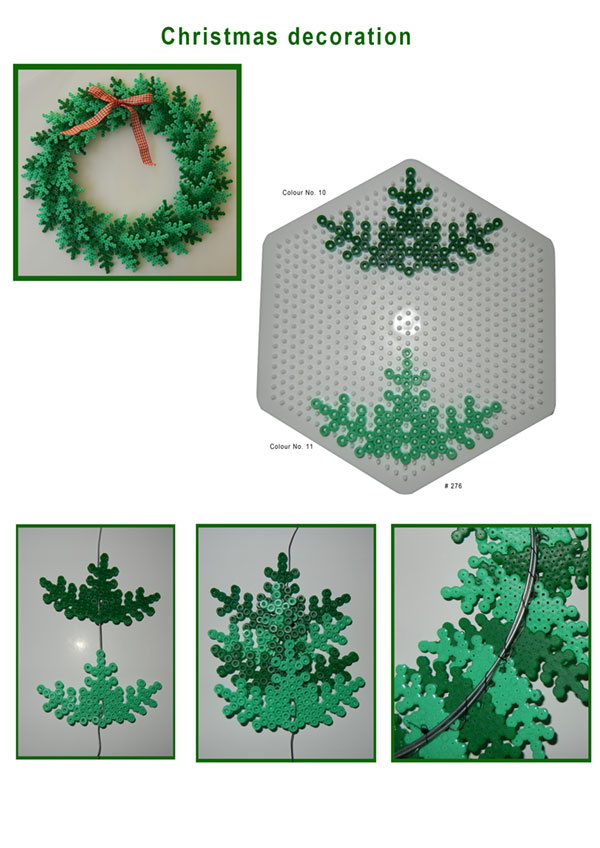 Christmas decoration

Colour No. 10

Colour No. 11

# 276