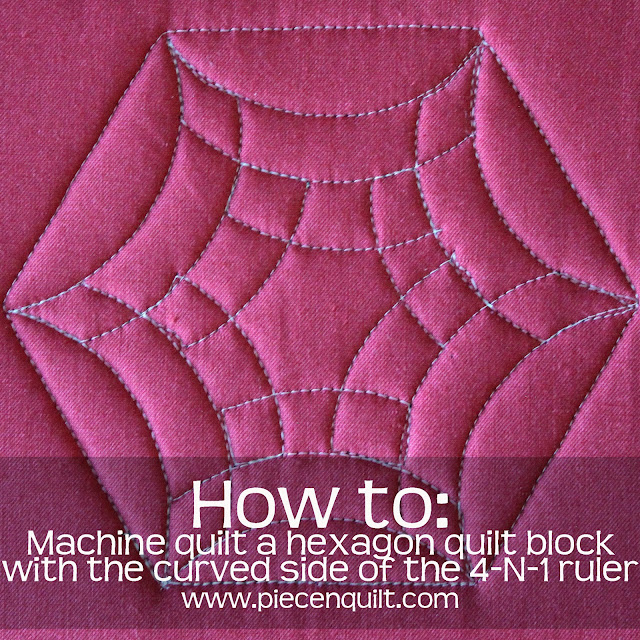 How to:
Machine quilt a hexagon quilt block with the curved side of the 4-N-1 ruler
www.piecenquilt.com