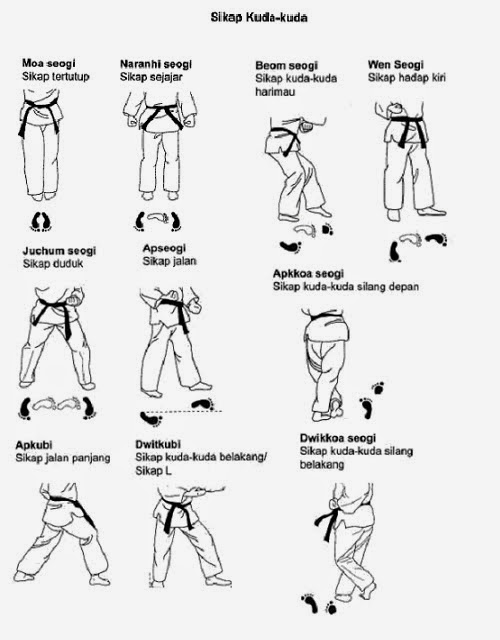 Sikap Kuda-kuda

Moa seogi
Sikap tertutup

Naranhi seogi
Sikap sejajar

Beom seogi
Sikap kuda-kuda harimau

Wen Seogi
Sikap hadap kiri

Juchum seogi
Sikap duduk

Apseogi
Sikap jalan

Apkkoa seogi
Sikap kuda-kuda silang depan

Apkubi
Sikap jalan panjang

Dwitkubi
Sikap kuda-kuda belakang/ Sikap L

Dwikkoa seogi
Sikap kuda-kuda silang belakang