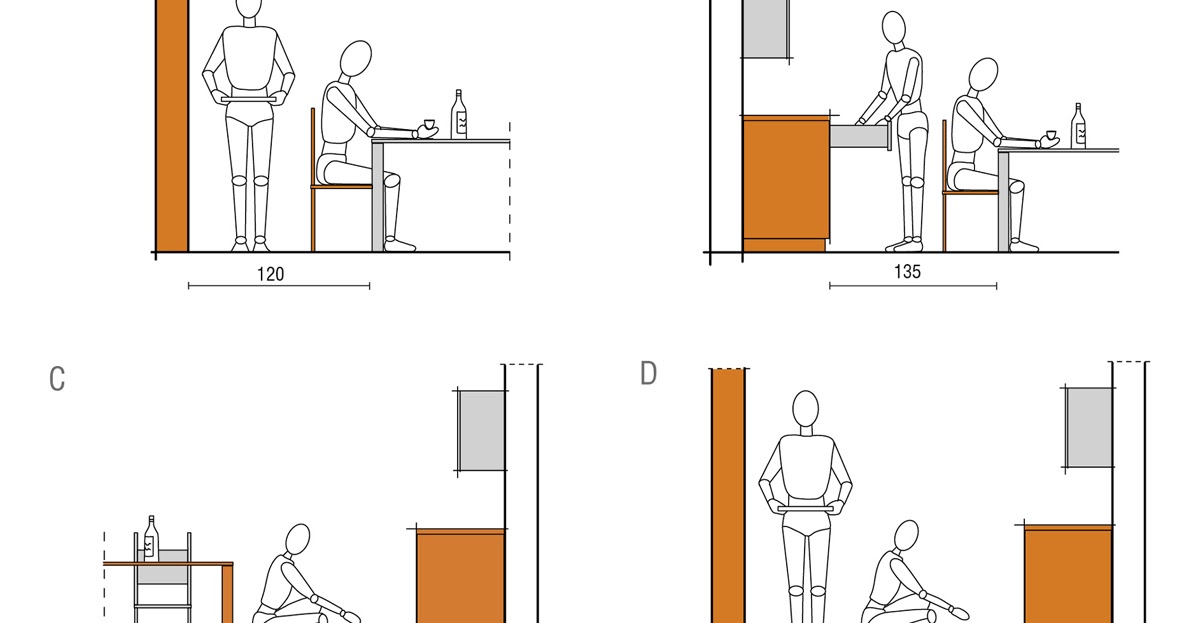 120

135

C

D