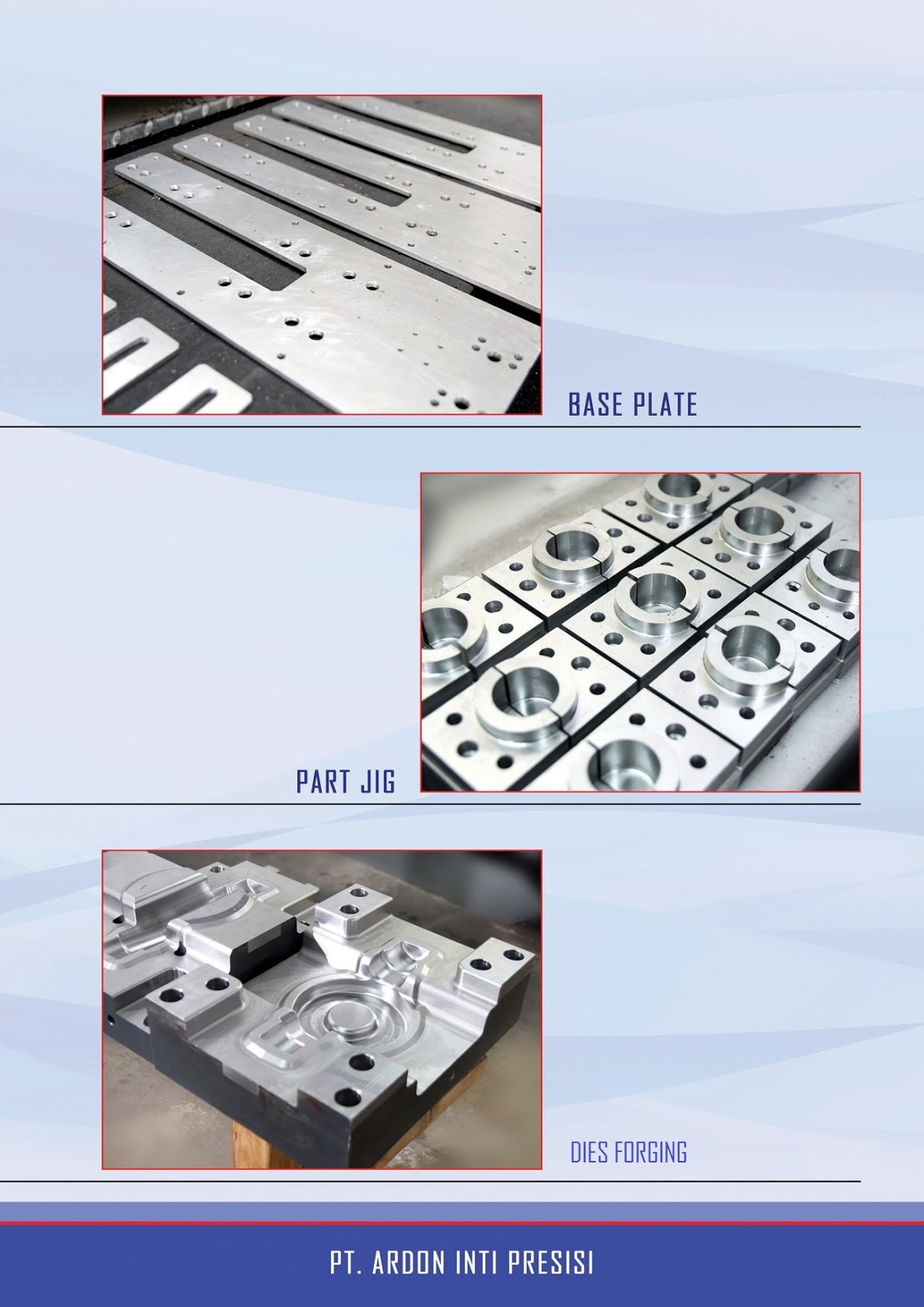 BASE PLATE

PART JIG

DIES FORGING

PT. ARDON INTI PRESISI