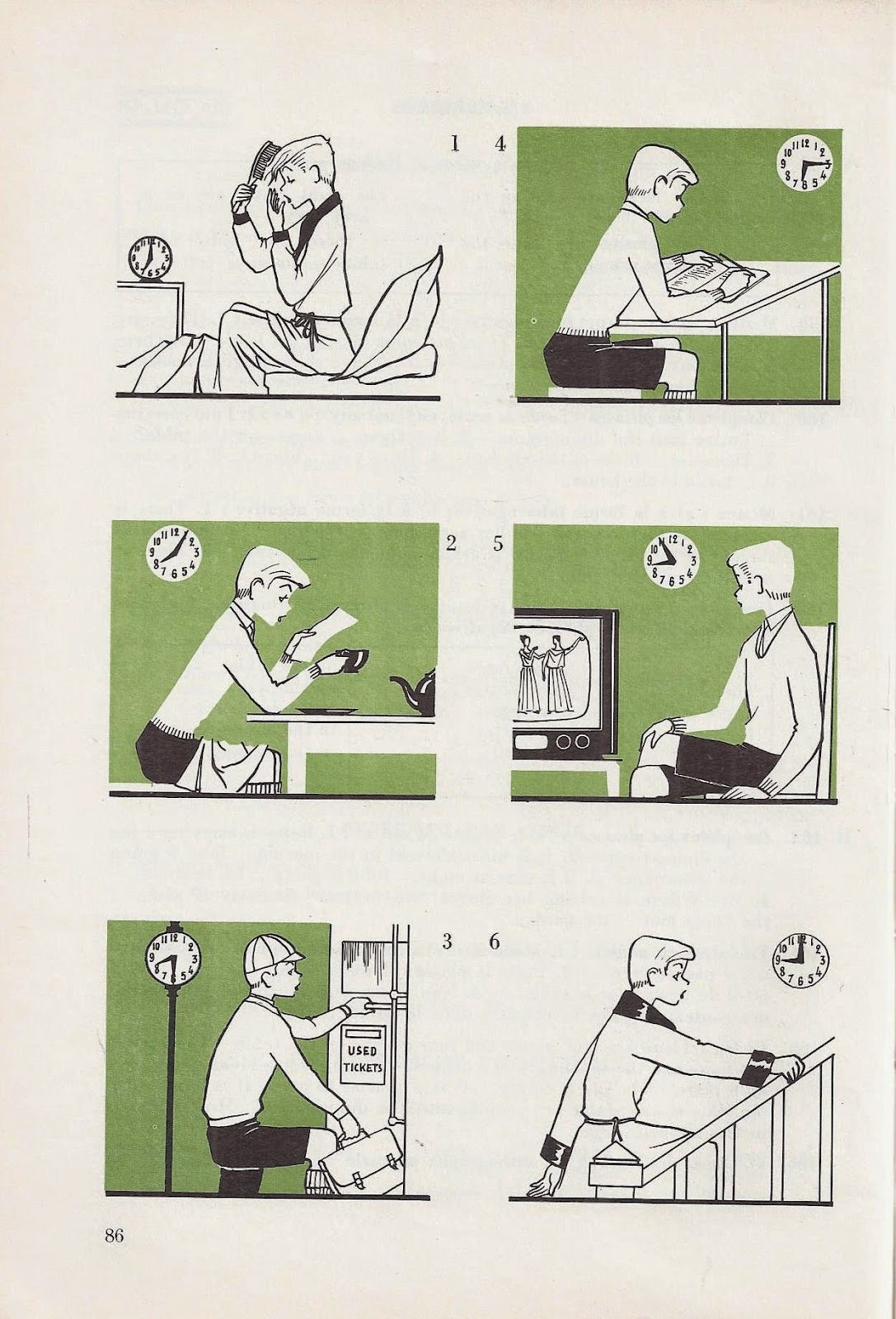 1 4

2 5

3 6

USED TICKETS

86