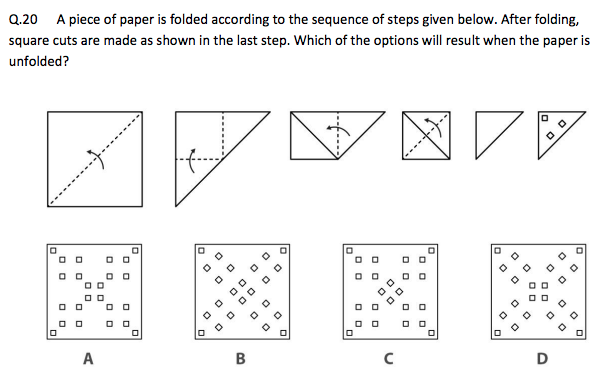 Q.20 A piece of paper is folded according to the sequence of steps given below. After folding, square cuts are made as shown in the last step. Which of the options will result when the paper is unfolded?

A

B

C

D