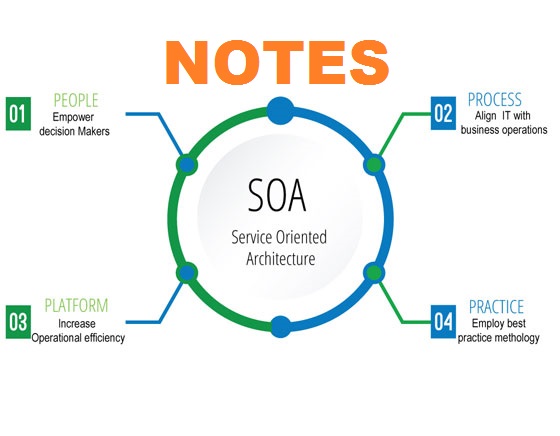 NOTES

01
PEOPLE
Empower decision Makers

02
PROCESS
Align IT with business operations

SOA
Service Oriented Architecture

03
PLATFORM
Increase Operational efficiency

04
PRACTICE
Employ best practice methology