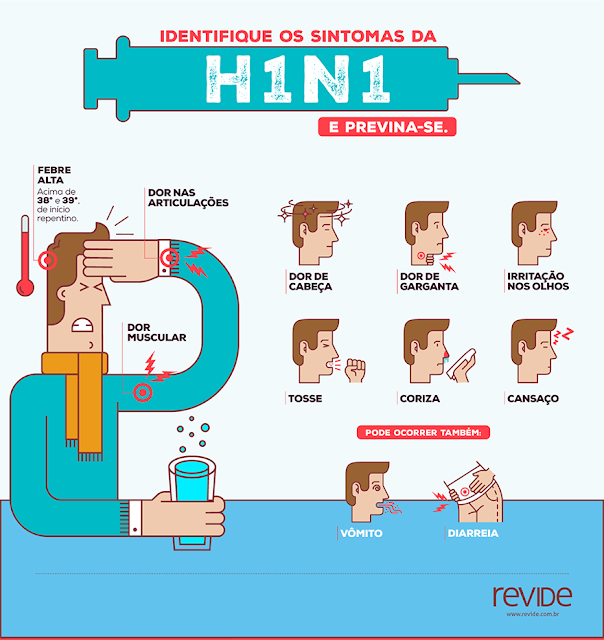 IDENTIFIQUE OS SINTOMAS DA

H1N1

E PREVINA-SE.

FEBRE ALTA
Acima de 38° e 39°, de início repentino.

DOR NAS ARTICULAÇÕES

DOR MUSCULAR

DOR DE CABEÇA

DOR DE GARGANTA

IRRITAÇÃO NOS OLHOS

TOSSE

CORIZA

CANSAÇO

PODE OCORRER TAMBÉM:

VÔMITO

DIARREIA

revide
www.revide.com.br