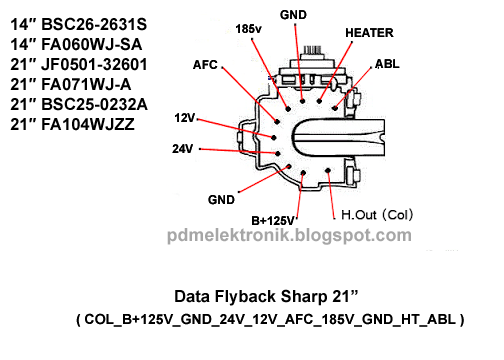 14" BSC26-2631S
14" FA060WJ-SA
21" JF0501-32601
21" FA071WJ-A
21" BSC25-0232A
21" FA104WJZZ

GND
185v
HEATER
AFC
ABL
12V
24V
GND
B+125V
H.Out (Col)

pdmelektronik.blogspot.com

Data Flyback Sharp 21"
( COL_B+125V_GND_24V_12V_AFC_185V_GND_HT_ABL )