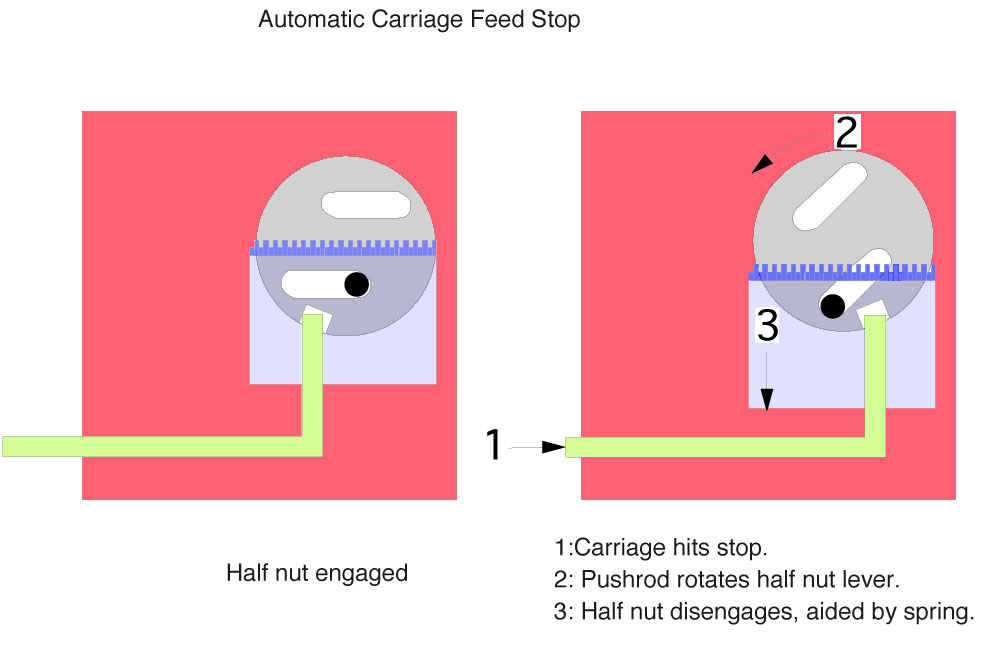 Automatic Carriage Feed Stop

2

3

1

Half nut engaged

1:Carriage hits stop.
2: Pushrod rotates half nut lever.
3: Half nut disengages, aided by spring.