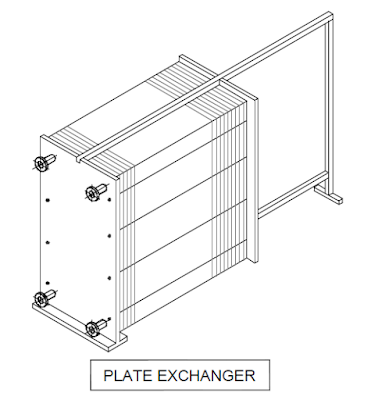 PLATE EXCHANGER