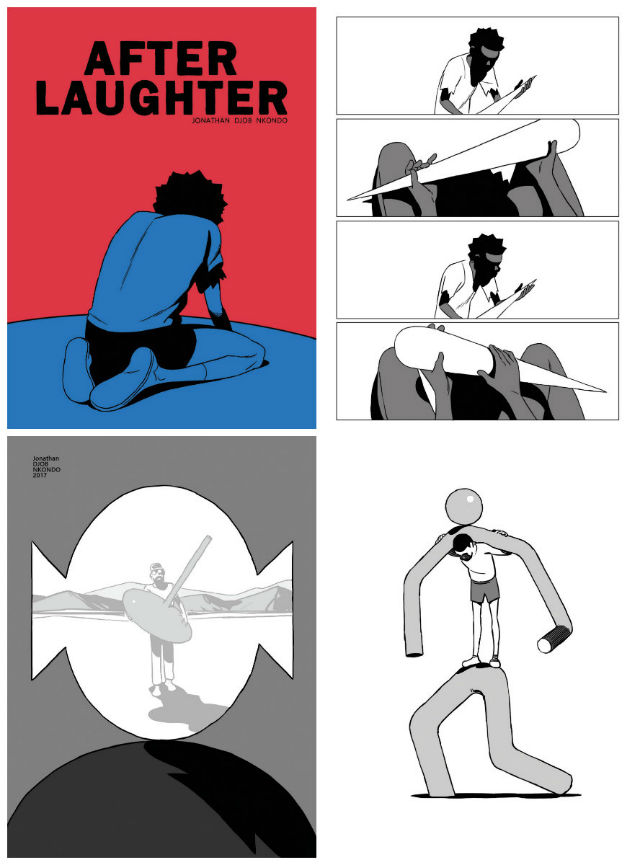 AFTER LAUGHTER
JONATHAN DJOB NKONDO

Jonathan
DJOB
NKONDO
2017