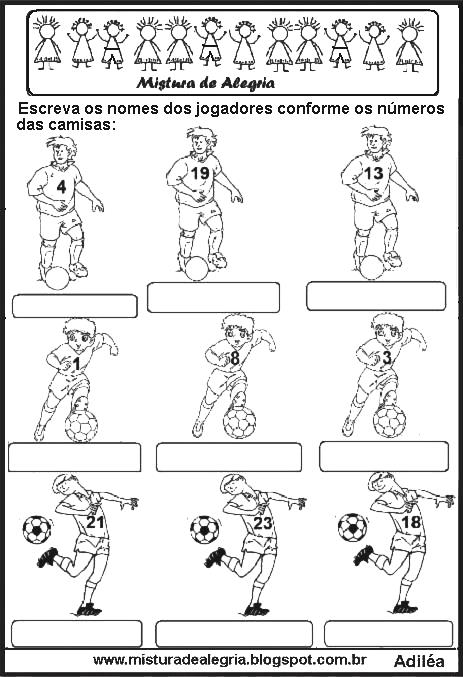 Mistura de Alegria

Escreva os nomes dos jogadores conforme os números das camisas:

4

19

13

1

8

3

21

23

18

www.misturadealegria.blogspot.com.br Adiléa