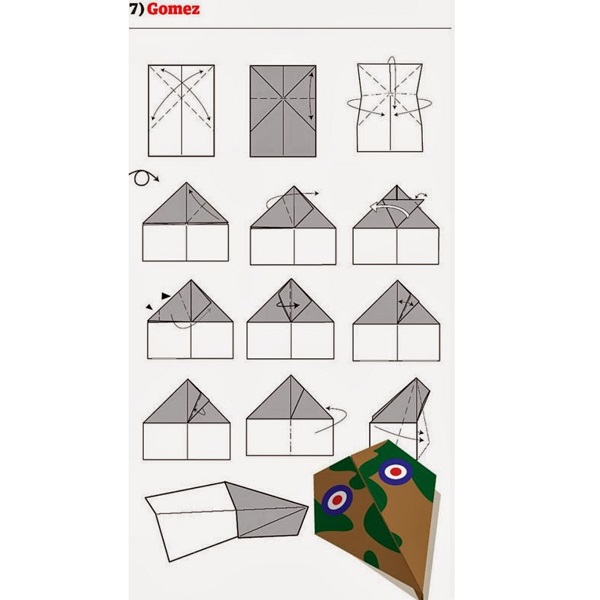 7) Gomez