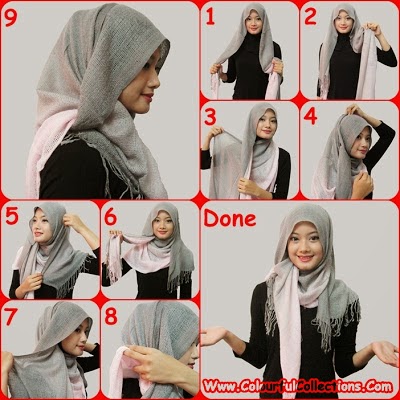 9

1

2

3

4

5

6

Done

7

8

Www.ColourfulCollections.Com