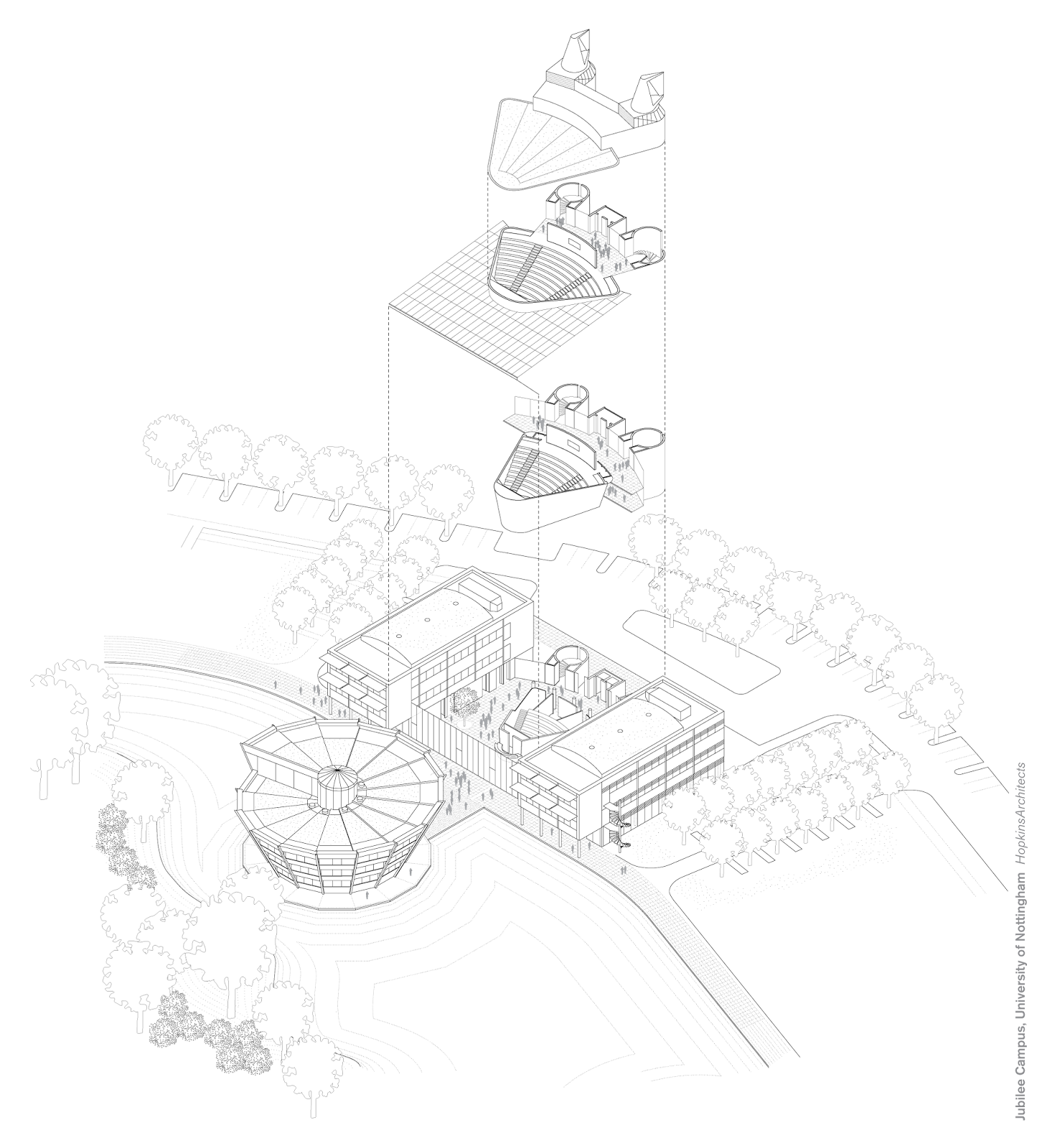 Jubilee Campus, University of Nottingham HopkinsArchitects