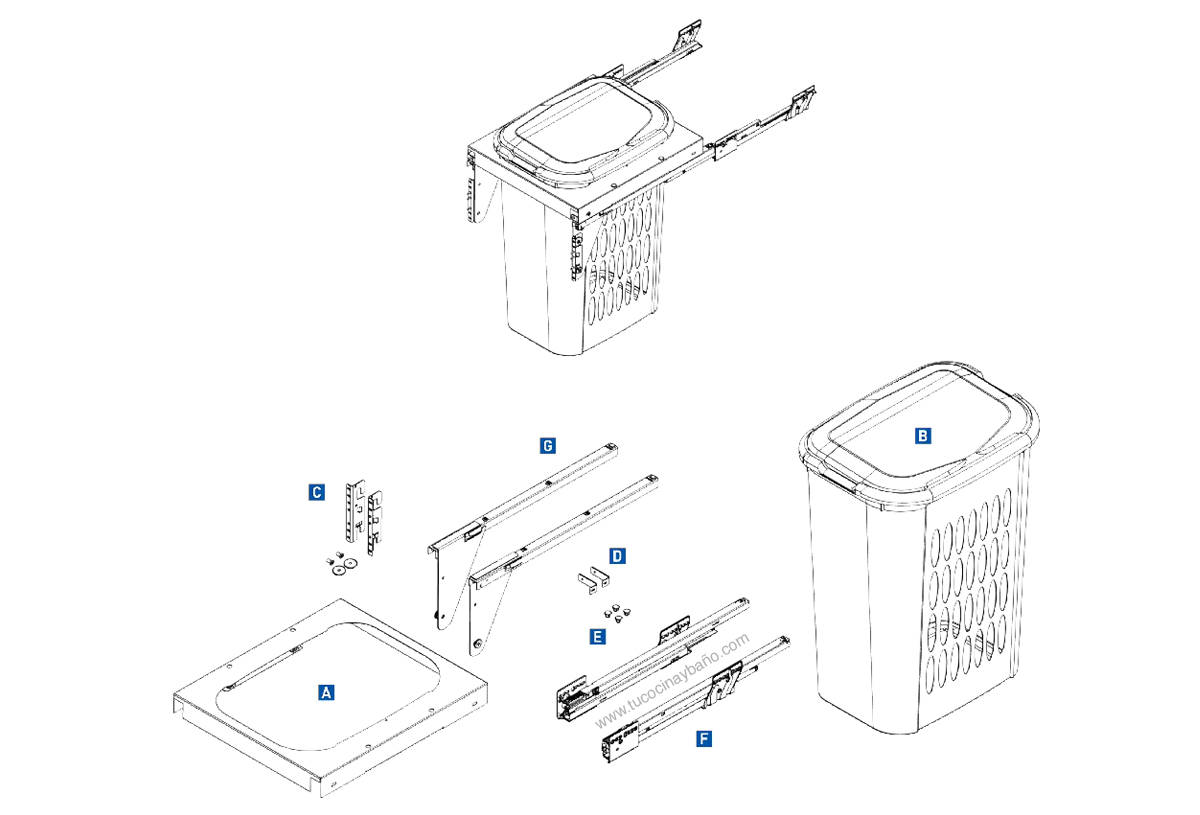 G

B

C

D

E

A

www.tucocinaybaño.com

F