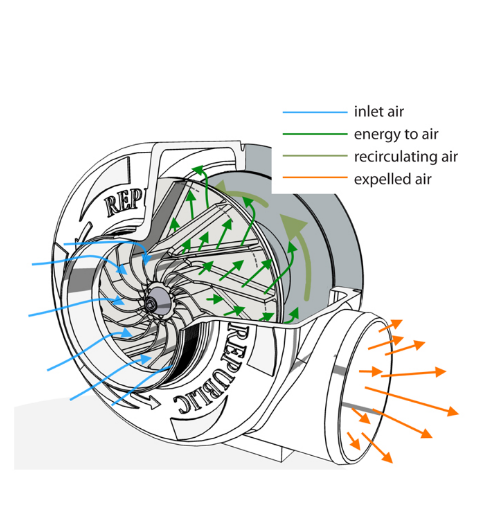 inlet air
energy to air
recirculating air
expelled air

REP

REPUBLIC