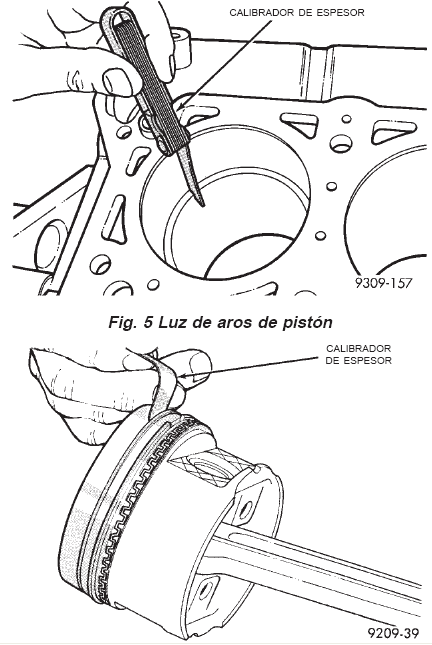 CALIBRADOR DE ESPESOR

9309-157

Fig. 5 Luz de aros de pistón

CALIBRADOR DE ESPESOR

9209-39