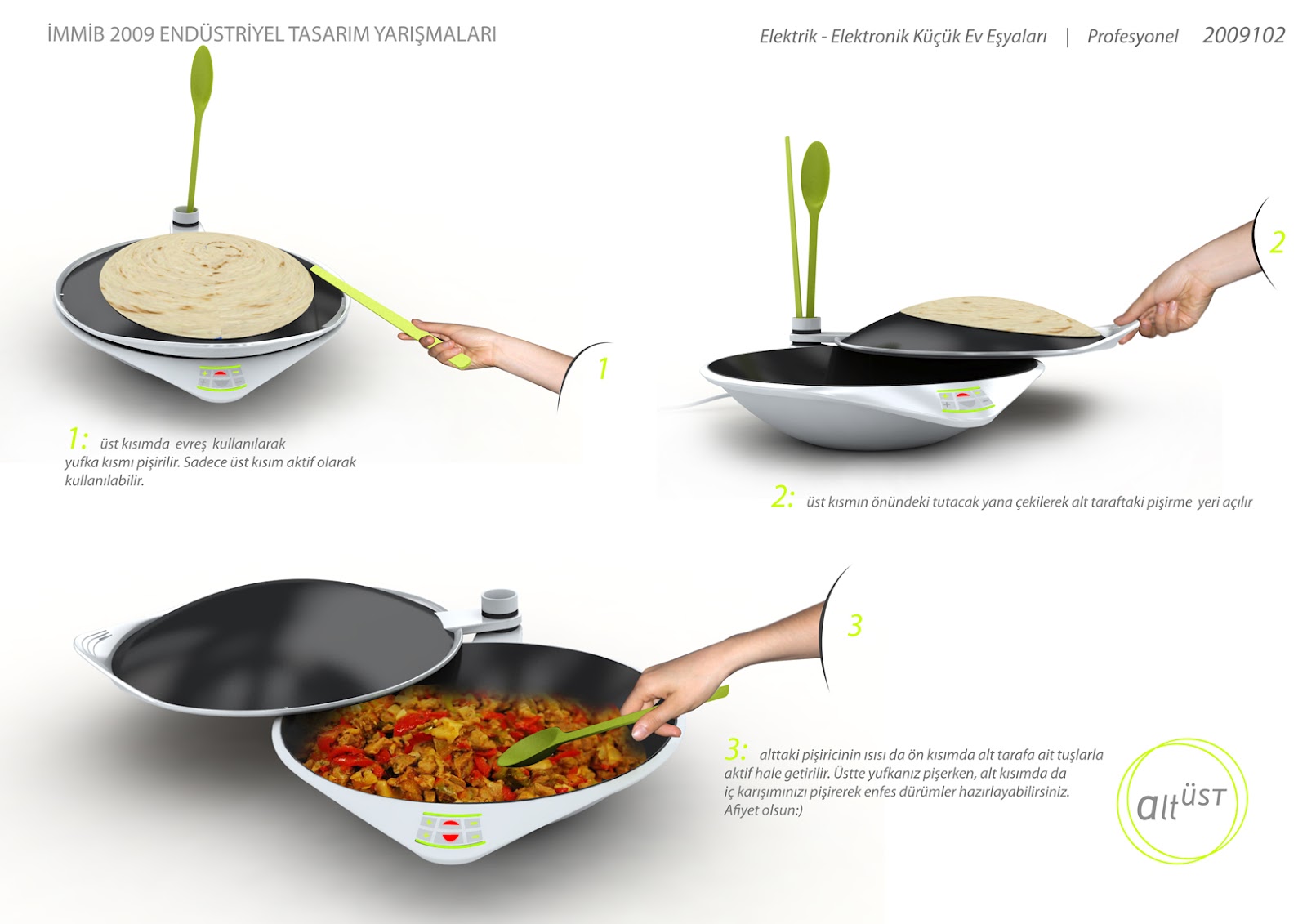 İMMİB 2009 ENDÜSTRİYEL TASARIM YARIŞMALARI

Elektrik - Elektronik Küçük Ev Eşyaları | Profesyonel 2009102

1

1: üst kısımda evreş kullanılarak yufka kısmı pişirilir. Sadece üst kısım aktif olarak kullanılabilir.

2

2: üst kısmın önündeki tutacak yana çekilerek alt taraftaki pişirme yeri açılır

3

3: alttaki pişiricinin ısısı da ön kısımda alt tarafa ait tuşlarla aktif hale getirilir. Üstte yufkanız pişerken, alt kısımda da iç karışımınızı pişirerek enfes dürümler hazırlayabilirsiniz. Afiyet olsun:)

alt ÜST