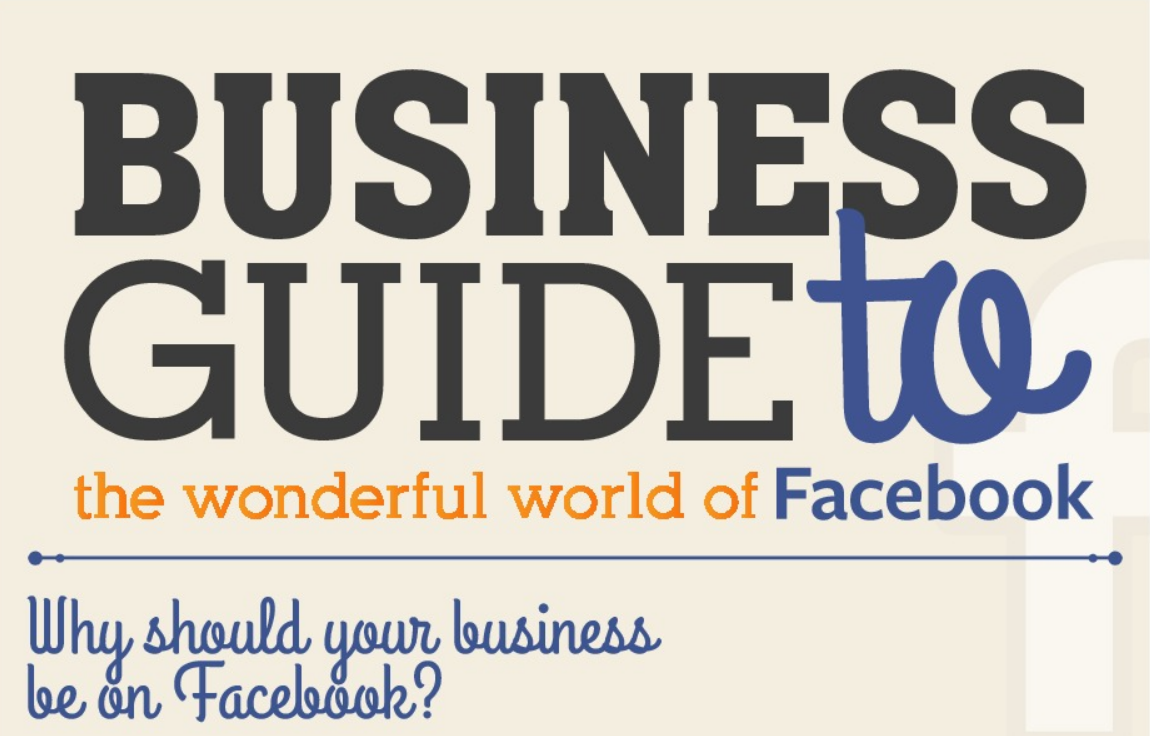 BUSINESS GUIDE to
the wonderful world of Facebook

Why should your business be on Facebook?