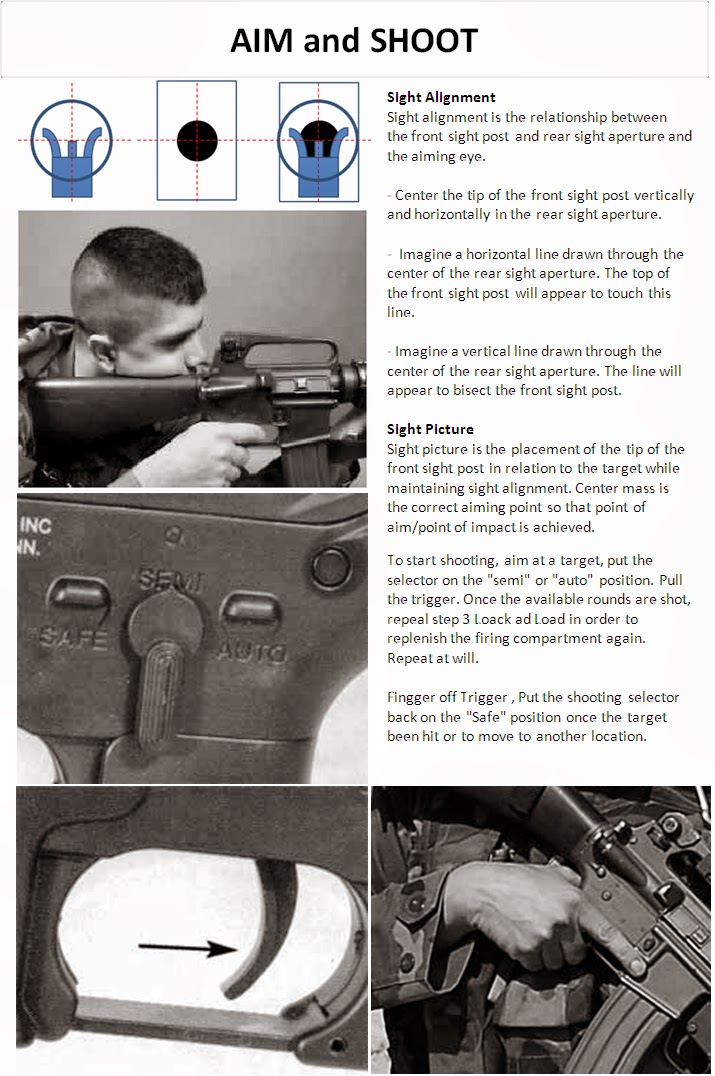 AIM and SHOOT

Sight Alignment
Sight alignment is the relationship between the front sight post and rear sight aperture and the aiming eye.

- Center the tip of the front sight post vertically and horizontally in the rear sight aperture.

- Imagine a horizontal line drawn through the center of the rear sight aperture. The top of the front sight post will appear to touch this line.

- Imagine a vertical line drawn through the center of the rear sight aperture. The line will appear to bisect the front sight post.

Sight Picture
Sight picture is the placement of the tip of the front sight post in relation to the target while maintaining sight alignment. Center mass is the correct aiming point so that point of aim/point of impact is achieved.

To start shooting, aim at a target, put the selector on the "semi" or "auto" position. Pull the trigger. Once the available rounds are shot, repeal step 3 Loack ad Load in order to replenish the firing compartment again. Repeat at will.

Fingger off Trigger , Put the shooting selector back on the "Safe" position once the target been hit or to move to another location.

INC
NN.
SEMI
SAFE
AUTO