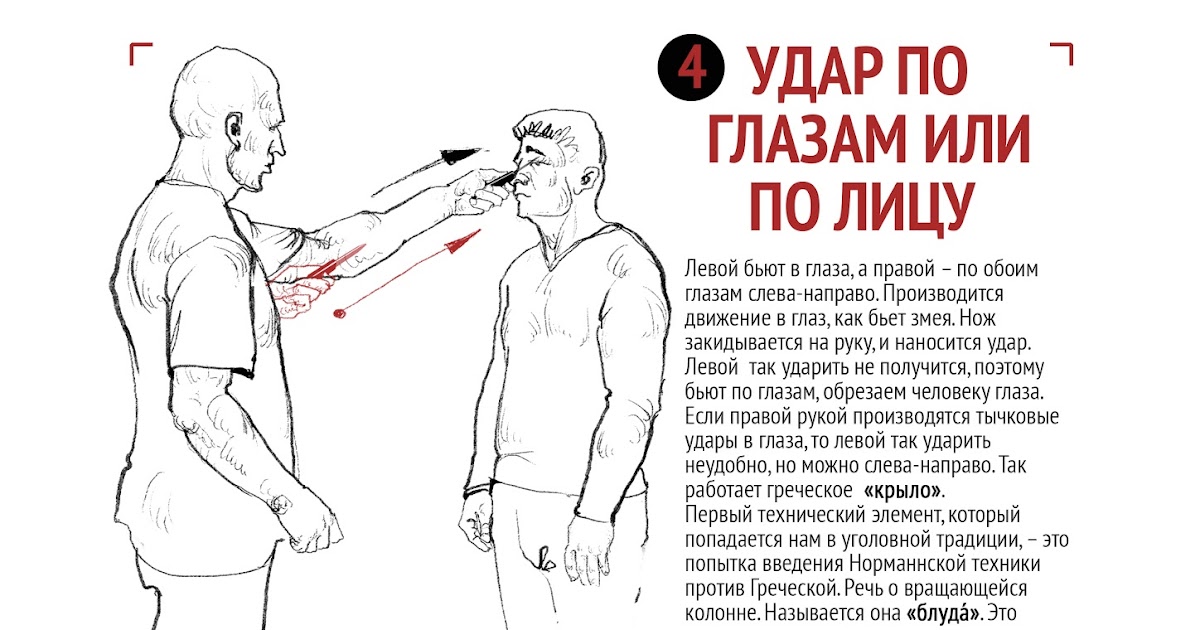 4 УДАР ПО ГЛАЗАМ ИЛИ ПО ЛИЦУ

Левой бьют в глаза, а правой – по обоим глазам слева-направо. Производится движение в глаз, как бьет змея. Нож закидывается на руку, и наносится удар. Левой так ударить не получится, поэтому бьют по глазам, обрезаем человеку глаза. Если правой рукой производятся тычковые удары в глаза, то левой так ударить неудобно, но можно слева-направо. Так работает греческое «крыло».
Первый технический элемент, который попадается нам в уголовной традиции, – это попытка введения Норманнской техники против Греческой. Речь о вращающейся колонне. Называется она «блуда́». Это