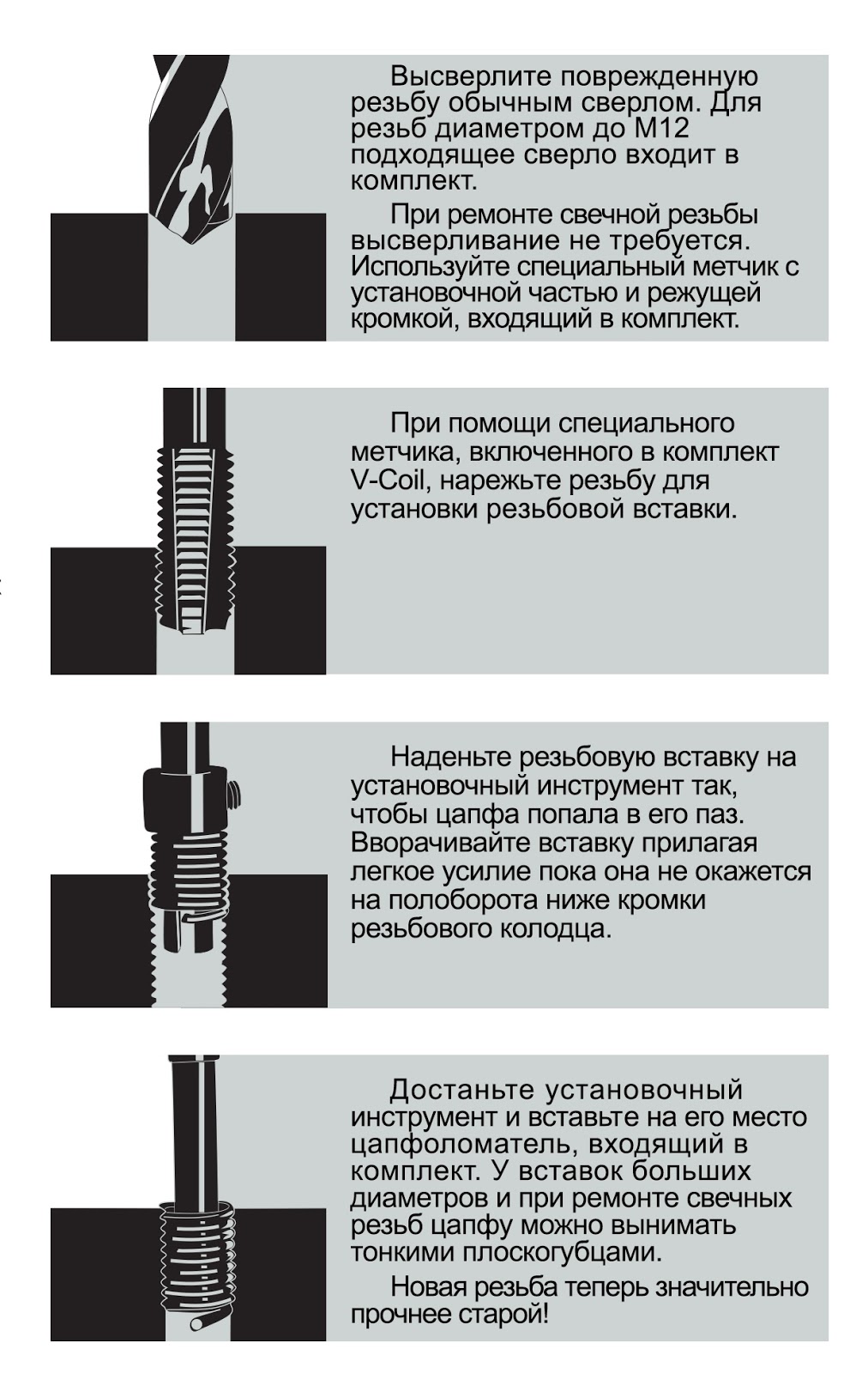 Высверлите поврежденную резьбу обычным сверлом. Для резьб диаметром до М12 подходящее сверло входит в комплект.

При ремонте свечной резьбы высверливание не требуется. Используйте специальный метчик с установочной частью и режущей кромкой, входящий в комплект.

При помощи специального метчика, включенного в комплект V-Coil, нарежьте резьбу для установки резьбовой вставки.

Наденьте резьбовую вставку на установочный инструмент так, чтобы цапфа попала в его паз. Вворачивайте вставку прилагая легкое усилие пока она не окажется на полоборота ниже кромки резьбового колодца.

Достаньте установочный инструмент и вставьте на его место цапфоломатель, входящий в комплект. У вставок больших диаметров и при ремонте свечных резьб цапфу можно вынимать тонкими плоскогубцами.

Новая резьба теперь значительно прочнее старой!