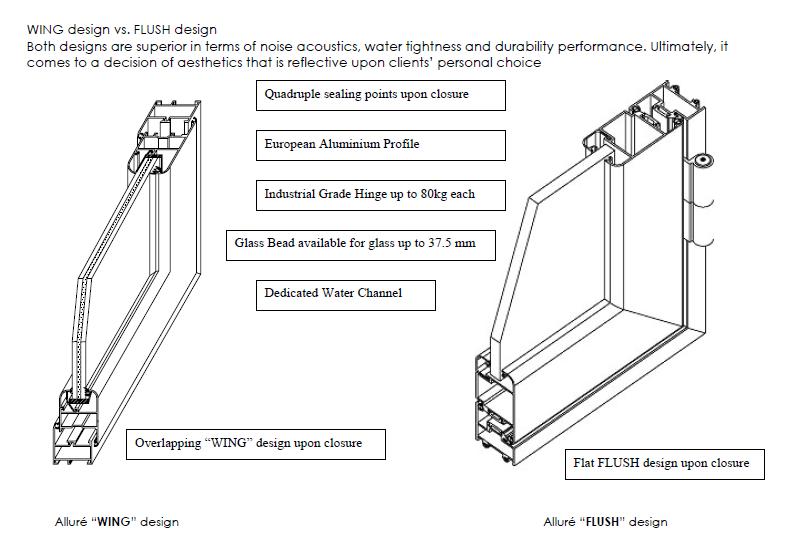 WING design vs. FLUSH design
Both designs are superior in terms of noise acoustics, water tightness and durability performance. Ultimately, it comes to a decision of aesthetics that is reflective upon clients' personal choice

Quadruple sealing points upon closure

European Aluminium Profile

Industrial Grade Hinge up to 80kg each

Glass Bead available for glass up to 37.5 mm

Dedicated Water Channel

Overlapping "WING" design upon closure

Flat FLUSH design upon closure

Alluré "WING" design

Alluré "FLUSH" design