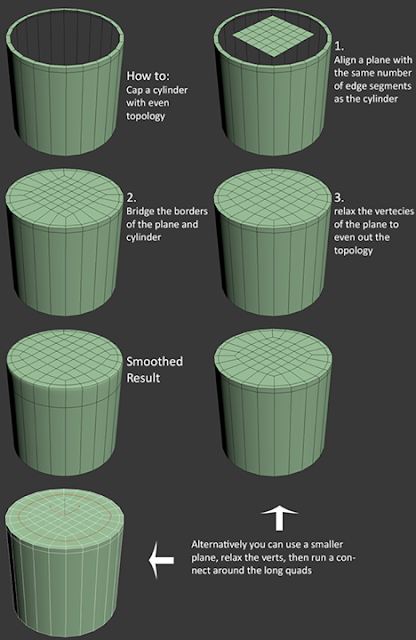 How to:
Cap a cylinder with even topology

1.
Align a plane with the same number of edge segments as the cylinder

2.
Bridge the borders of the plane and cylinder

3.
relax the vertecies of the plane to even out the topology

Smoothed Result

Alternatively you can use a smaller plane, relax the verts, then run a connect around the long quads