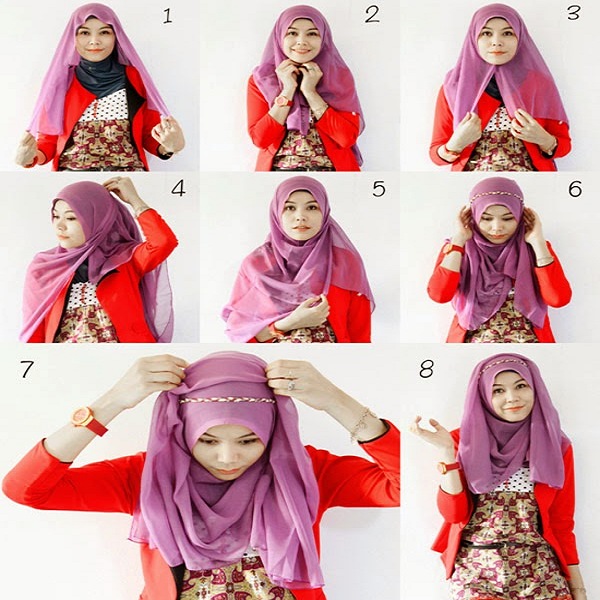 1

2

3

4

5

6

7

8