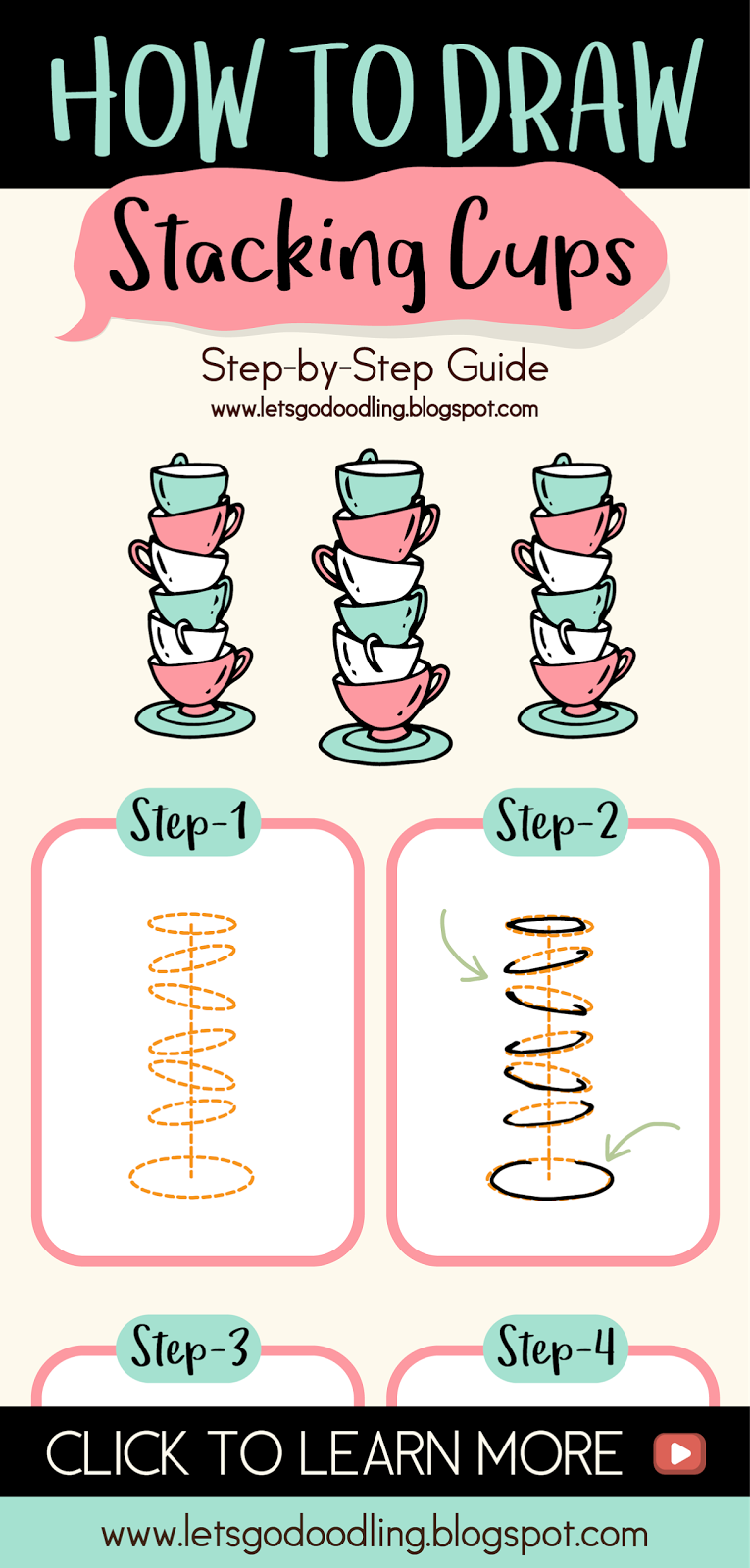 HOW TO DRAW

Stacking Cups

Step-by-Step Guide
www.letsgodoodling.blogspot.com

Step-1

Step-2

Step-3

Step-4

CLICK TO LEARN MORE

www.letsgodoodling.blogspot.com