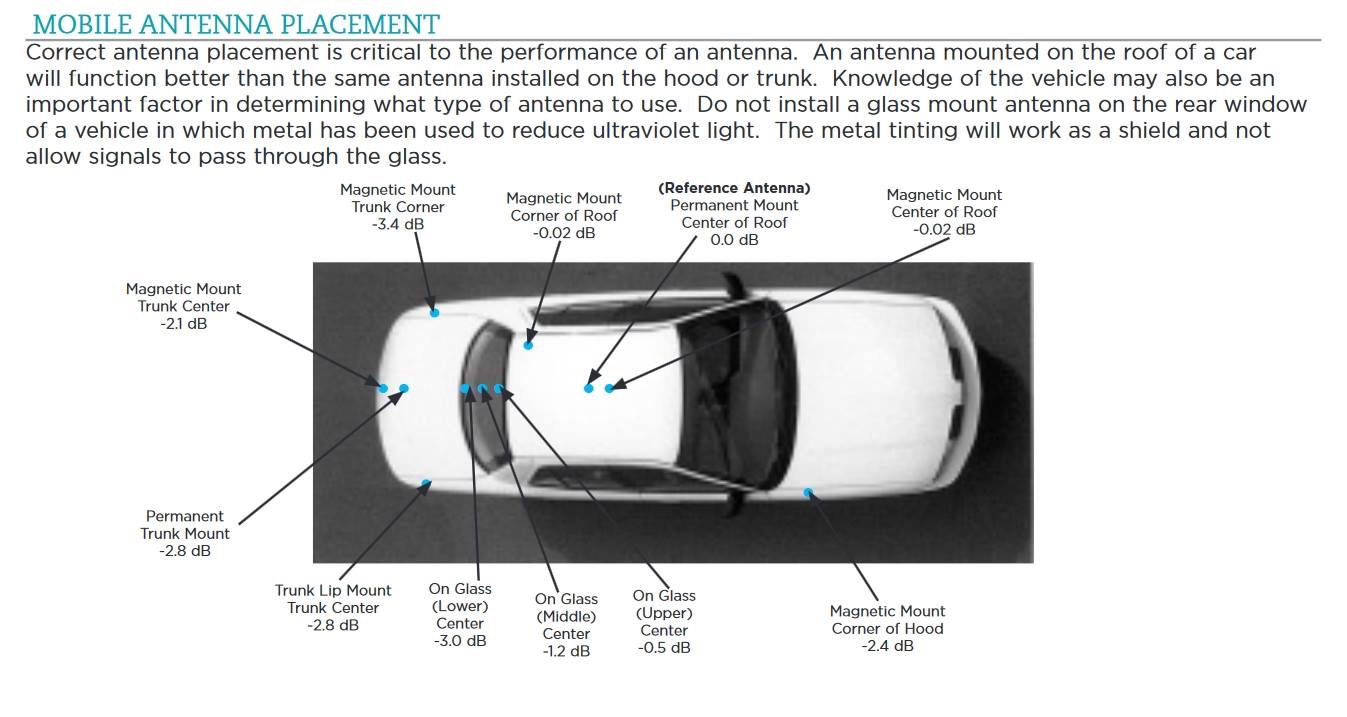 MOBILE ANTENNA PLACEMENT

Correct antenna placement is critical to the performance of an antenna. An antenna mounted on the roof of a car will function better than the same antenna installed on the hood or trunk. Knowledge of the vehicle may also be an important factor in determining what type of antenna to use. Do not install a glass mount antenna on the rear window of a vehicle in which metal has been used to reduce ultraviolet light. The metal tinting will work as a shield and not allow signals to pass through the glass.

Magnetic Mount Trunk Corner -3.4 dB

Magnetic Mount Corner of Roof -0.02 dB

(Reference Antenna) Permanent Mount Center of Roof 0.0 dB

Magnetic Mount Center of Roof -0.02 dB

Magnetic Mount Trunk Center -2.1 dB

Permanent Trunk Mount -2.8 dB

Trunk Lip Mount Trunk Center -2.8 dB

On Glass (Lower) Center -3.0 dB

On Glass (Middle) Center -1.2 dB

On Glass (Upper) Center -0.5 dB

Magnetic Mount Corner of Hood -2.4 dB