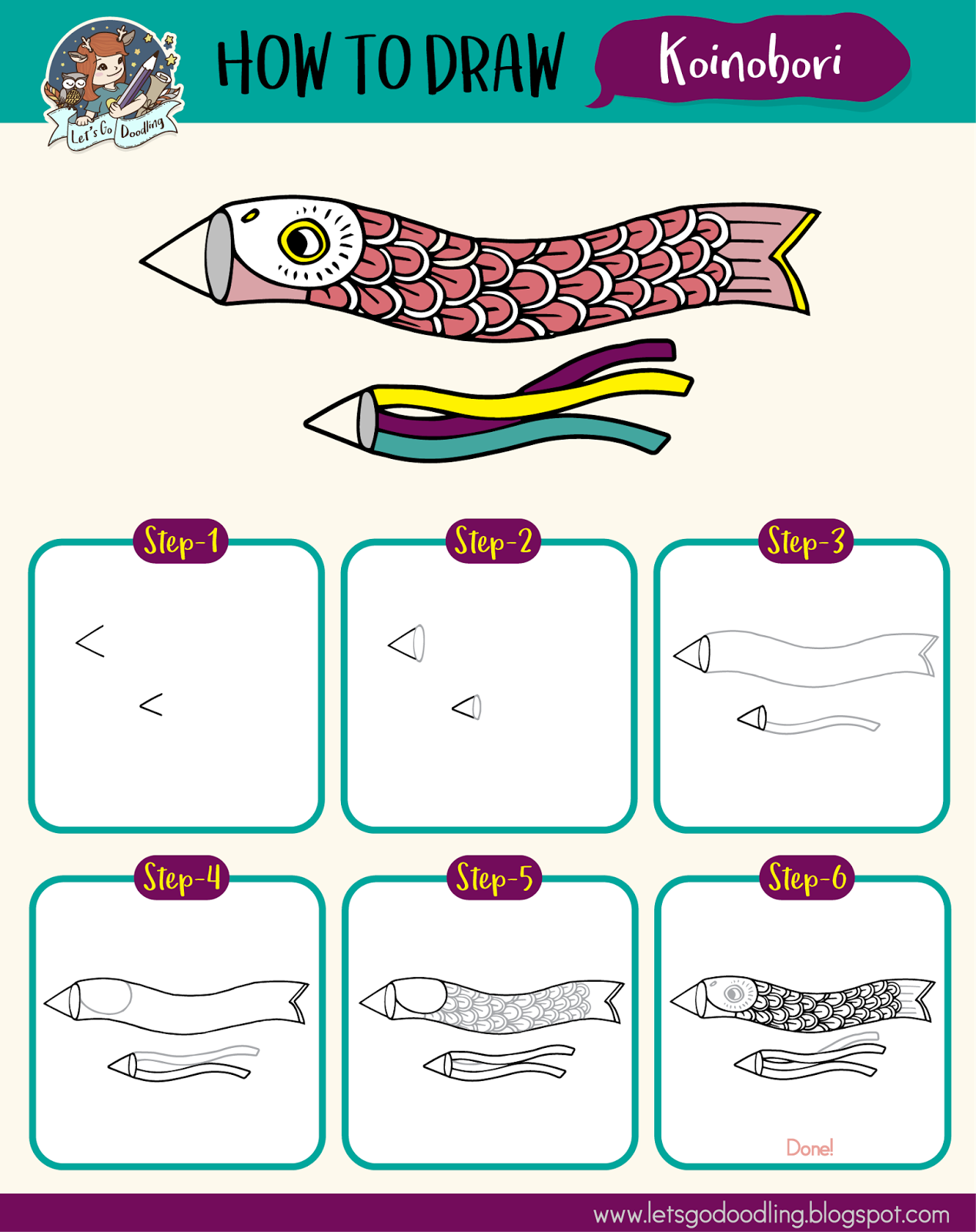 Let's Go Doodling

HOW TO DRAW Koinobori

Step-1

Step-2

Step-3

Step-4

Step-5

Step-6

Done!

www.letsgodoodling.blogspot.com