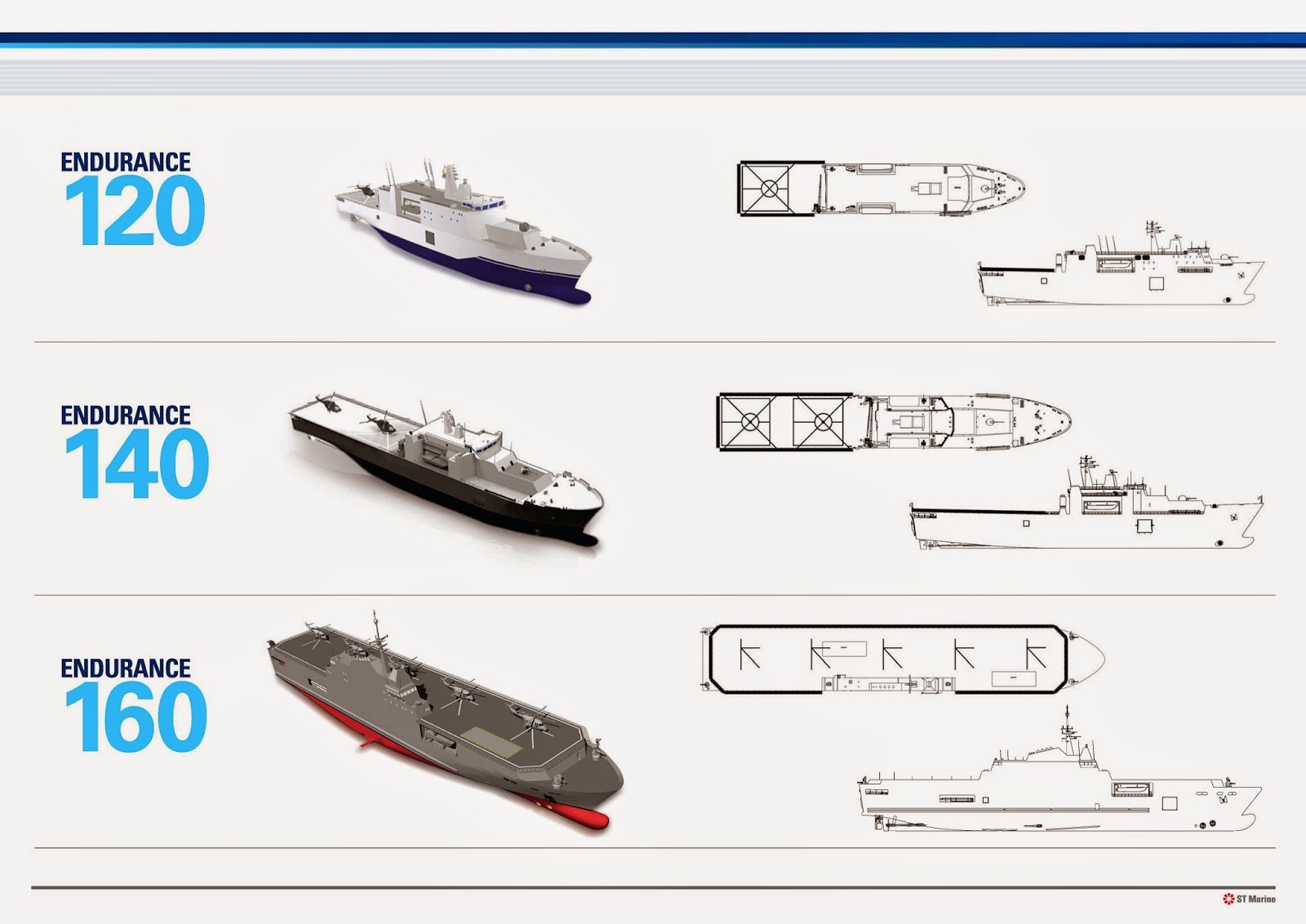 ENDURANCE
120

ENDURANCE
140

ENDURANCE
160

ST Marine